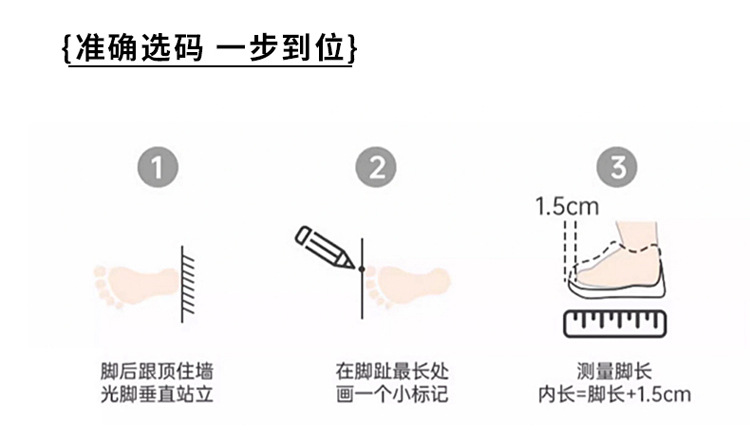 {准确选码 一步到位}

1

脚后跟顶住墙
光脚垂直站立

2

在脚趾最长处
画一个小标记

3

1.5cm

测量脚长
内长=脚长+1.5cm