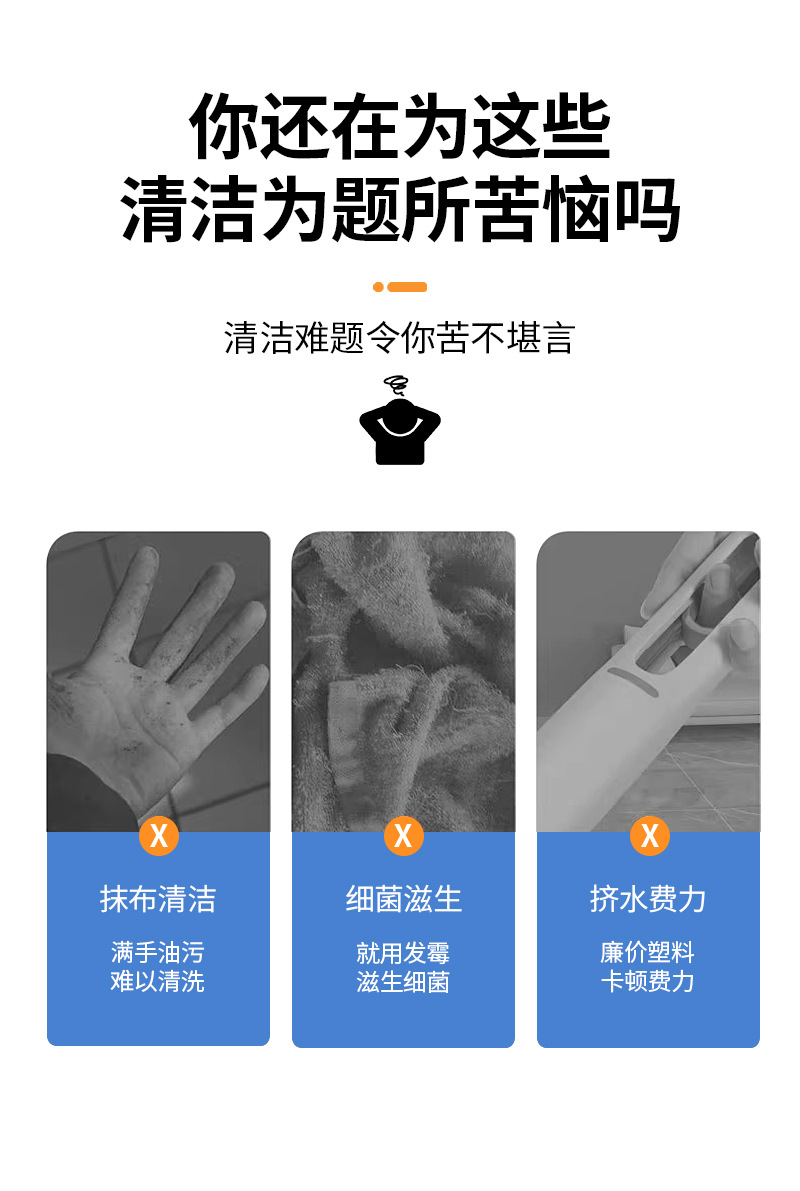 你还在为这些
清洁为题所苦恼吗

清洁难题令你苦不堪言

X
抹布清洁
满手油污
难以清洗

X
细菌滋生
就用发霉
滋生细菌

X
挤水费力
廉价塑料
卡顿费力