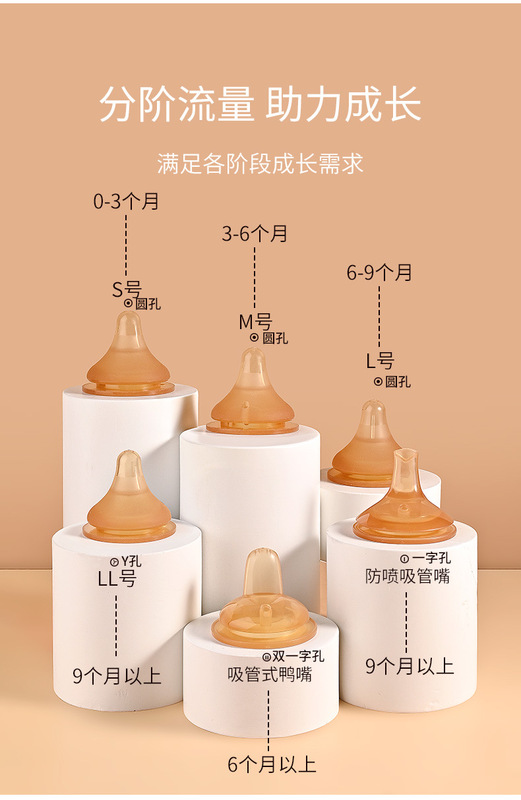 分阶流量 助力成长

满足各阶段成长需求

0-3个月

S号
圆孔

3-6个月

M号
圆孔

6-9个月

L号
圆孔

Y孔
LL号

9个月以上

双一字孔
吸管式鸭嘴

6个月以上

一字孔
防喷吸管嘴

9个月以上