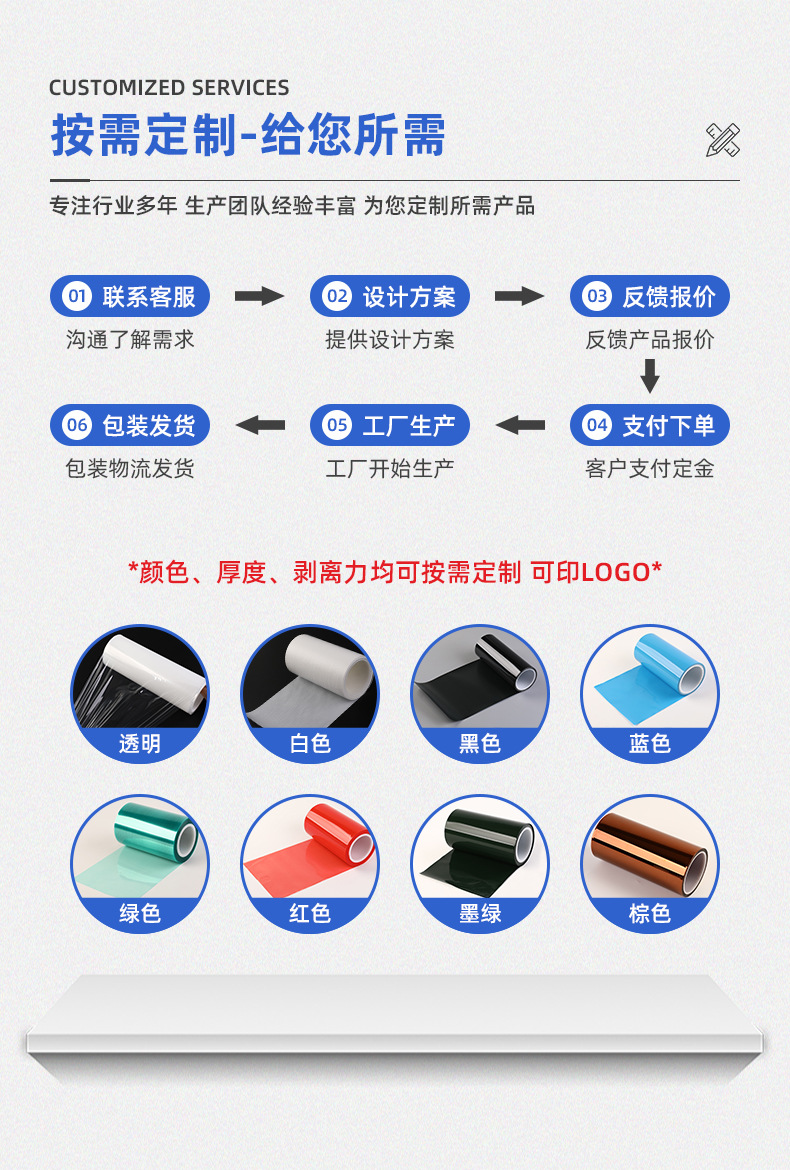 CUSTOMIZED SERVICES

按需定制-给您所需

专注行业多年 生产团队经验丰富 为您定制所需产品

01 联系客服
沟通了解需求

02 设计方案
提供设计方案

03 反馈报价
反馈产品报价

04 支付下单
客户支付定金

05 工厂生产
工厂开始生产

06 包装发货
包装物流发货

*颜色、厚度、剥离力均可按需定制 可印LOGO*

透明

白色

黑色

蓝色

绿色

红色

墨绿

棕色