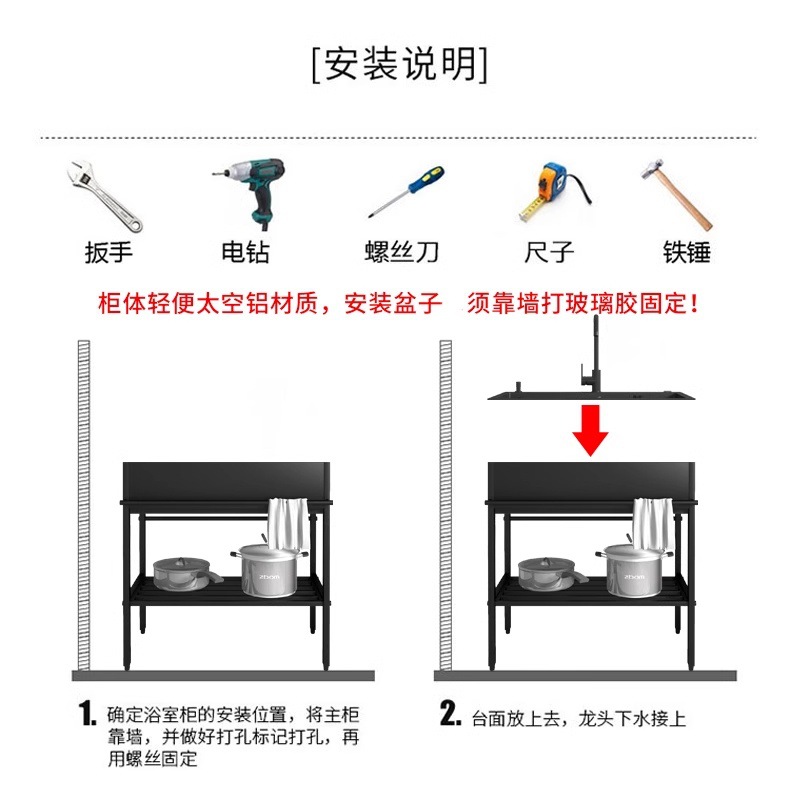 [安装说明]

扳手 电钻 螺丝刀 尺子 铁锤

柜体轻便太空铝材质，安装盆子 须靠墙打玻璃胶固定！

zbom

zbom

1. 确定浴室柜的安装位置，将主柜靠墙，并做好打孔标记打孔，再用螺丝固定

2. 台面放上去，龙头下水接上