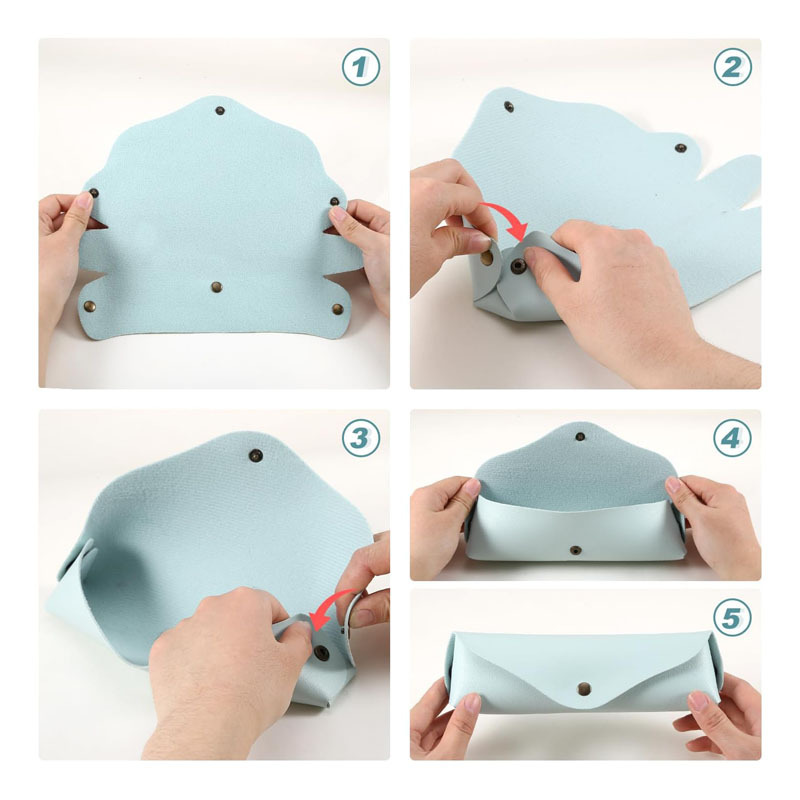 1

2

3

4

5