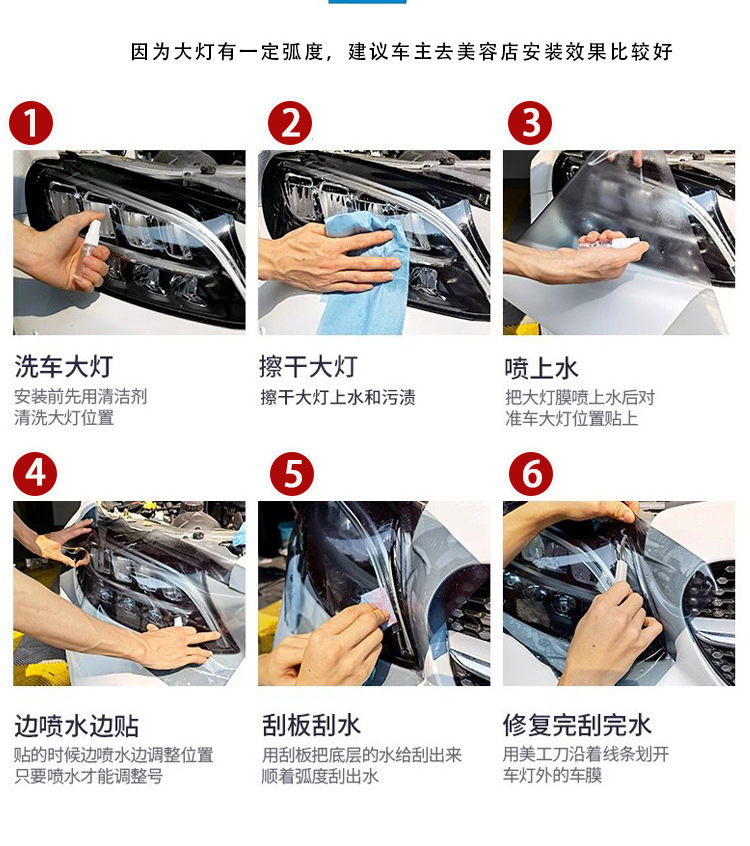 因为大灯有一定弧度，建议车主去美容店安装效果比较好

1
洗车大灯
安装前先用清洁剂清洗大灯位置

2
擦干大灯
擦干大灯上水和污渍

3
喷上水
把大灯膜喷上水后对准车大灯位置贴上

4
边喷水边贴
贴的时候边喷水边调整位置只要喷水才能调整号

5
刮板刮水
用刮板把底层的水给刮出来顺着弧度刮出水

6
修复完刮完水
用美工刀沿着线条划开车灯外的车膜