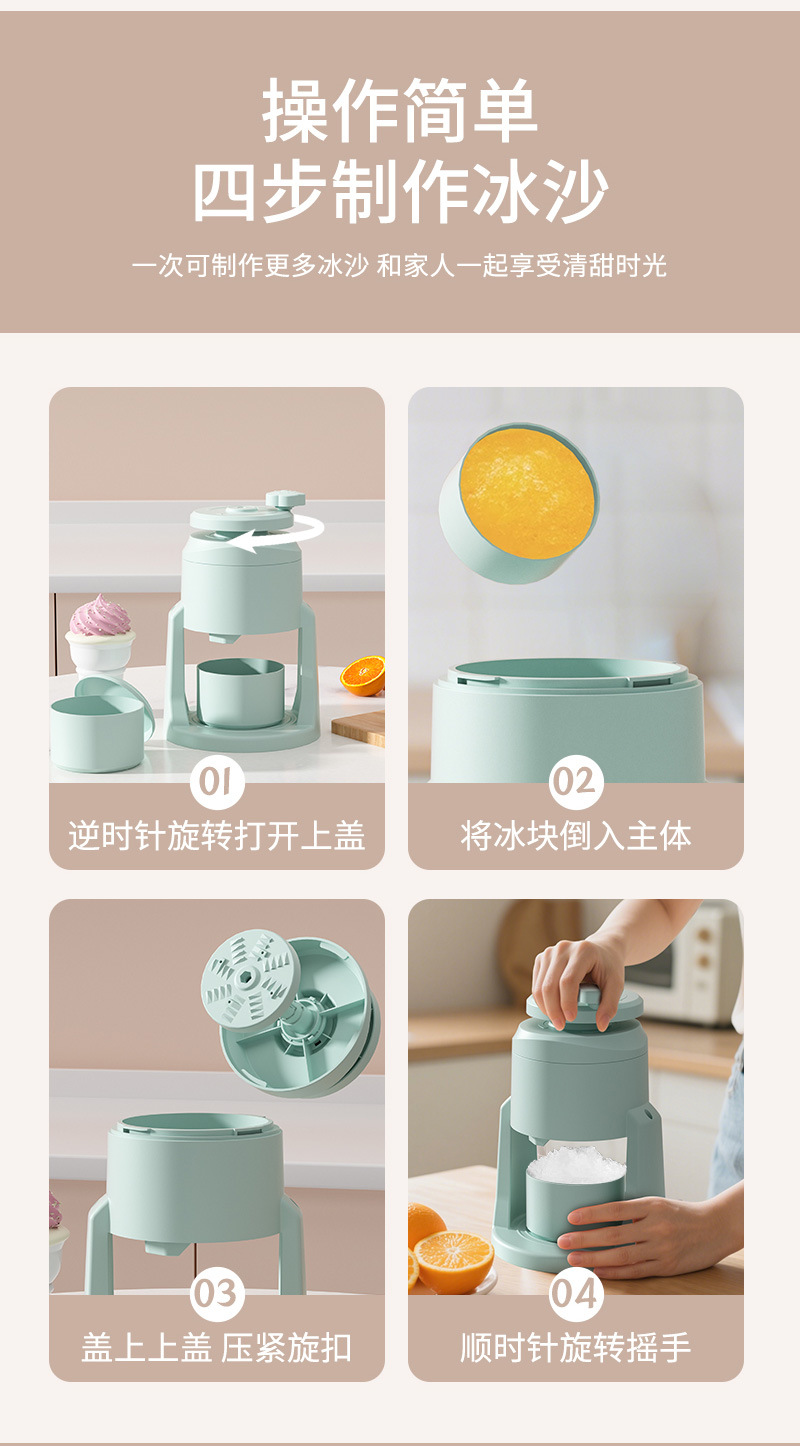 操作简单
四步制作冰沙

一次可制作更多冰沙 和家人一起享受清甜时光

01
逆时针旋转打开上盖

02
将冰块倒入主体

03
盖上上盖 压紧旋扣

04
顺时针旋转摇手