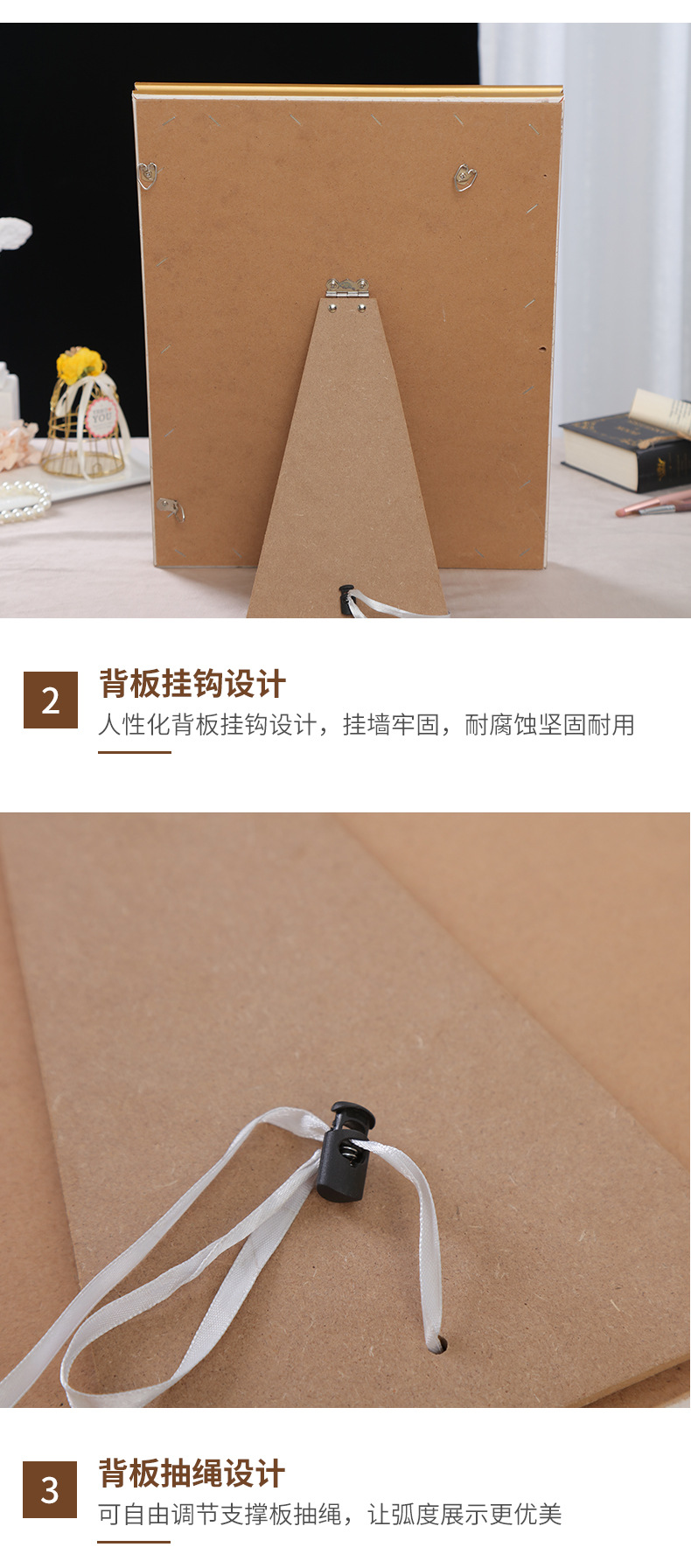 2

背板挂钩设计

人性化背板挂钩设计，挂墙牢固，耐腐蚀坚固耐用

3

背板抽绳设计

可自由调节支撑板抽绳，让弧度展示更优美