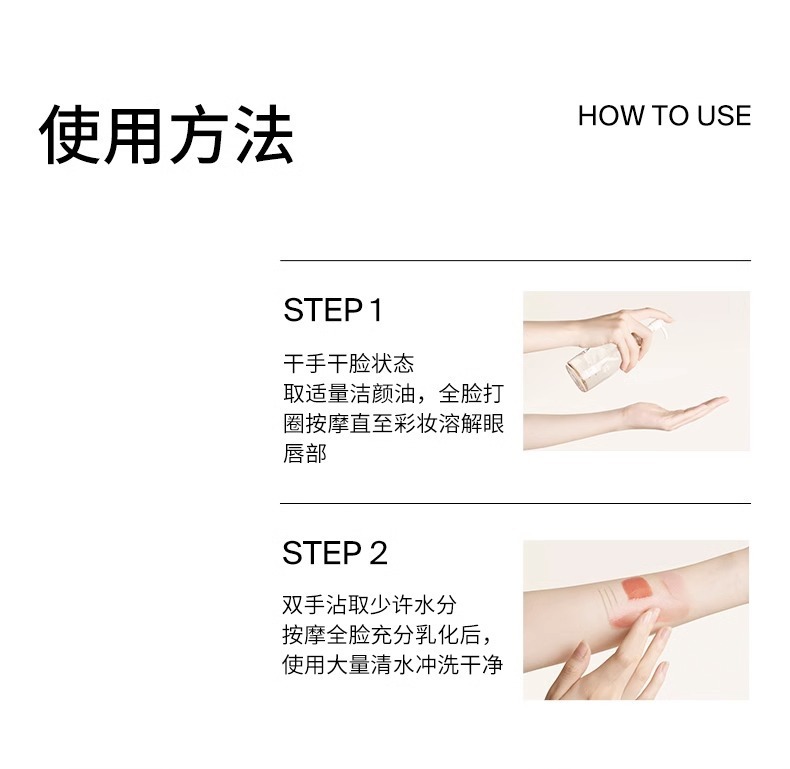 使用方法

HOW TO USE

STEP 1

干手干脸状态
取适量洁颜油，全脸打圈按摩直至彩妆溶解眼唇部

STEP 2

双手沾取少许水分
按摩全脸充分乳化后，
使用大量清水冲洗干净