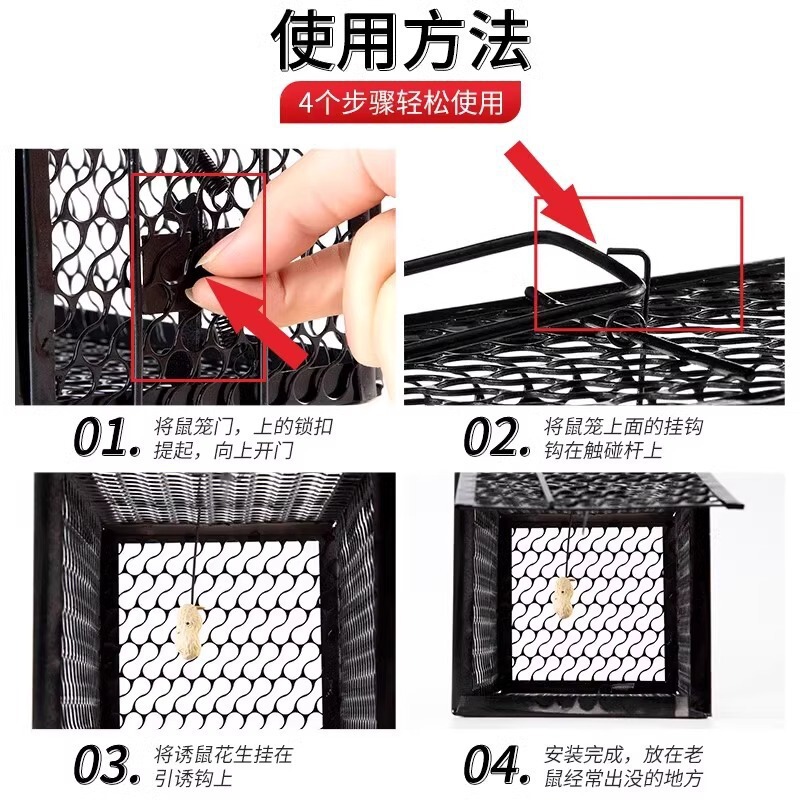 使用方法

4个步骤轻松使用

01. 将鼠笼门，上的锁扣提起，向上开门

02. 将鼠笼上面的挂钩钩在触碰杆上

03. 将诱鼠花生挂在引诱钩上

04. 安装完成，放在老鼠经常出没的地方