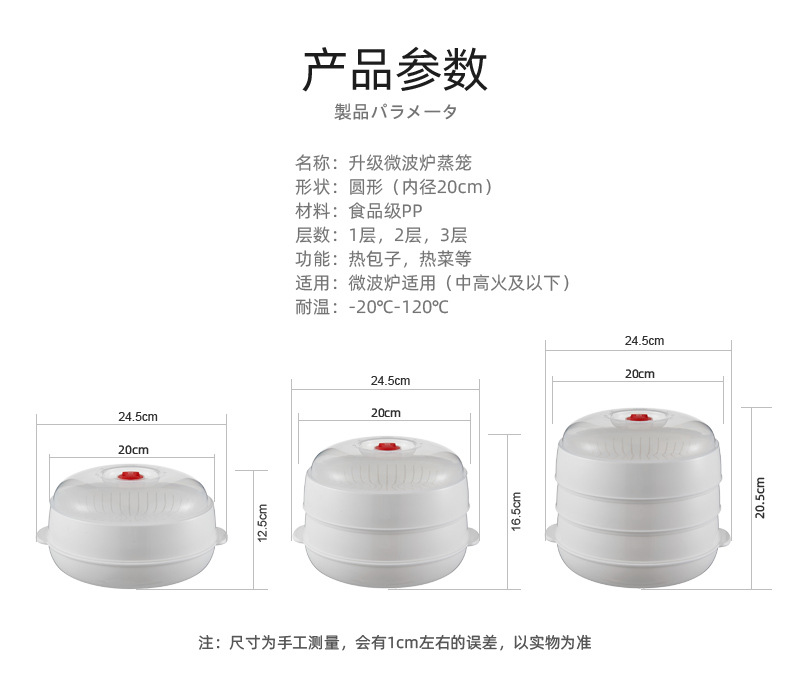 产品参数

製品パラメータ

名称：升级微波炉蒸笼
形状：圆形（内径20cm）
材料：食品级PP
层数：1层，2层，3层
功能：热包子，热菜等
适用：微波炉适用（中高火及以下）
耐温：-20℃-120℃

24.5cm
20cm
12.5cm

24.5cm
20cm
16.5cm

24.5cm
20cm
20.5cm

注：尺寸为手工测量，会有1cm左右的误差，以实物为准