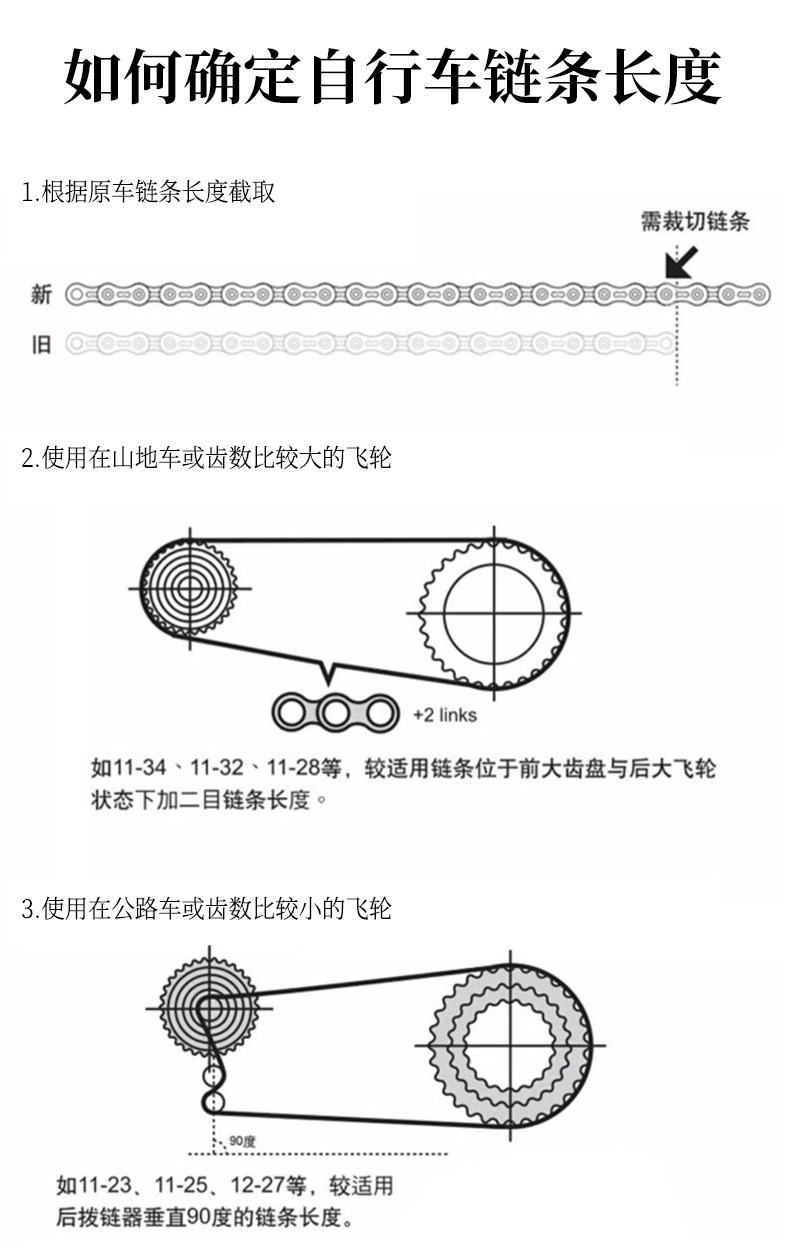 如何确定自行车链条长度

1.根据原车链条长度截取

需裁切链条

新

旧

2.使用在山地车或齿数比较大的飞轮

+2 links

如11-34、11-32、11-28等，较适用链条位于前大齿盘与后大飞轮状态下加二目链条长度。

3.使用在公路车或齿数比较小的飞轮

90度

如11-23、11-25、12-27等，较适用后拨链器垂直90度的链条长度。