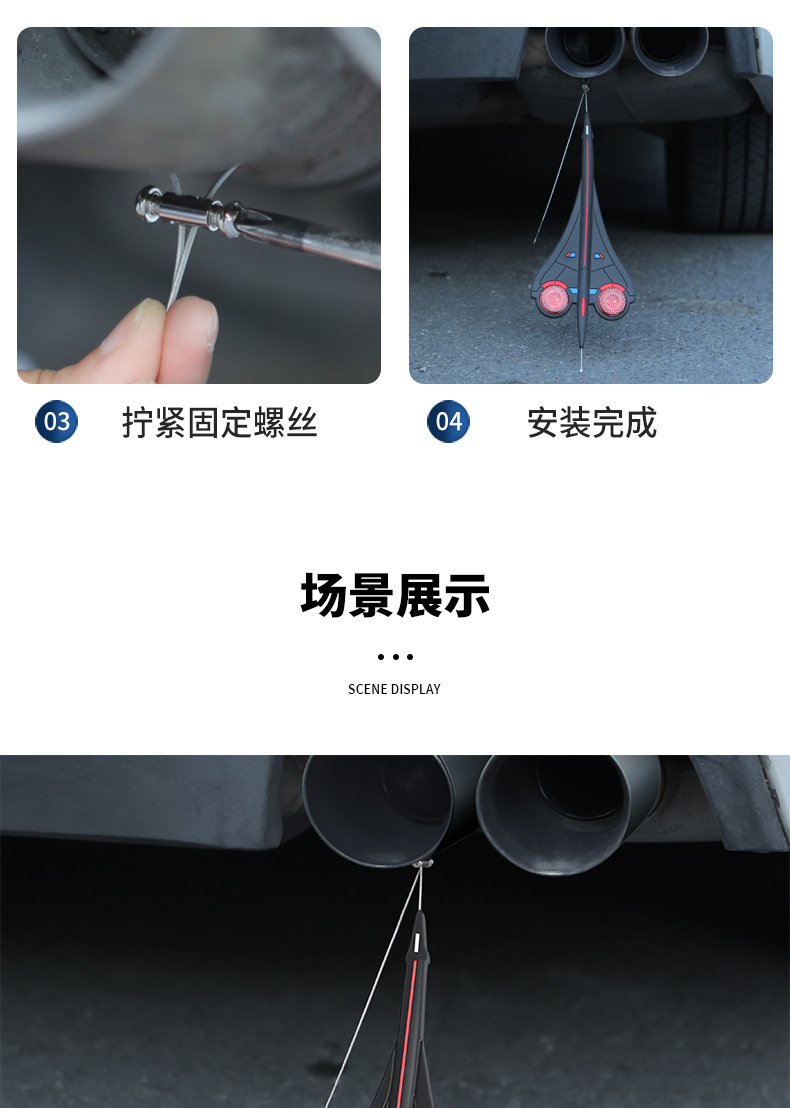 03 拧紧固定螺丝

04 安装完成

场景展示

SCENE DISPLAY