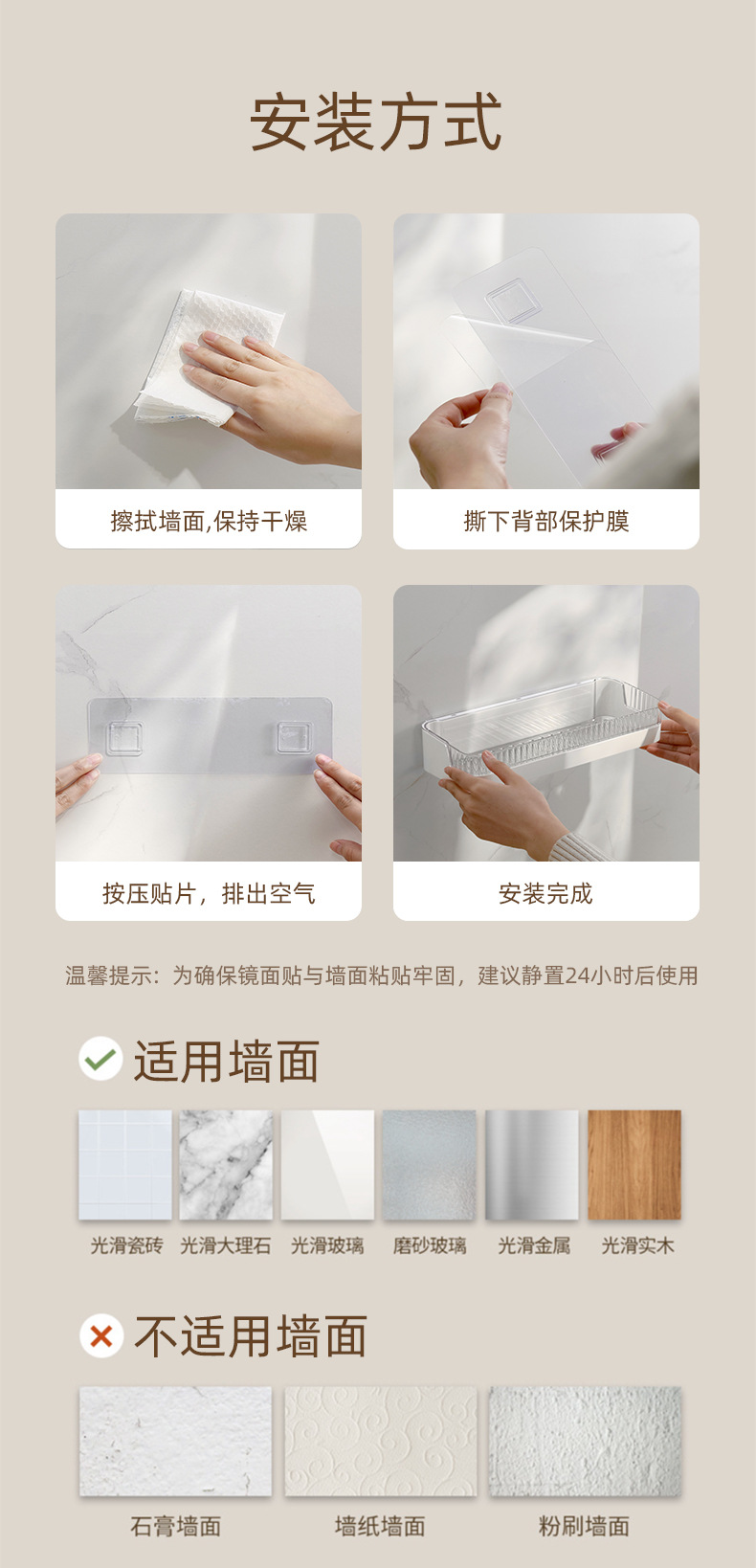 安装方式

擦拭墙面,保持干燥

撕下背部保护膜

按压贴片，排出空气

安装完成

温馨提示：为确保镜面贴与墙面粘贴牢固，建议静置24小时后使用

适用墙面

光滑瓷砖 光滑大理石 光滑玻璃 磨砂玻璃 光滑金属 光滑实木

不适用墙面

石膏墙面 墙纸墙面 粉刷墙面