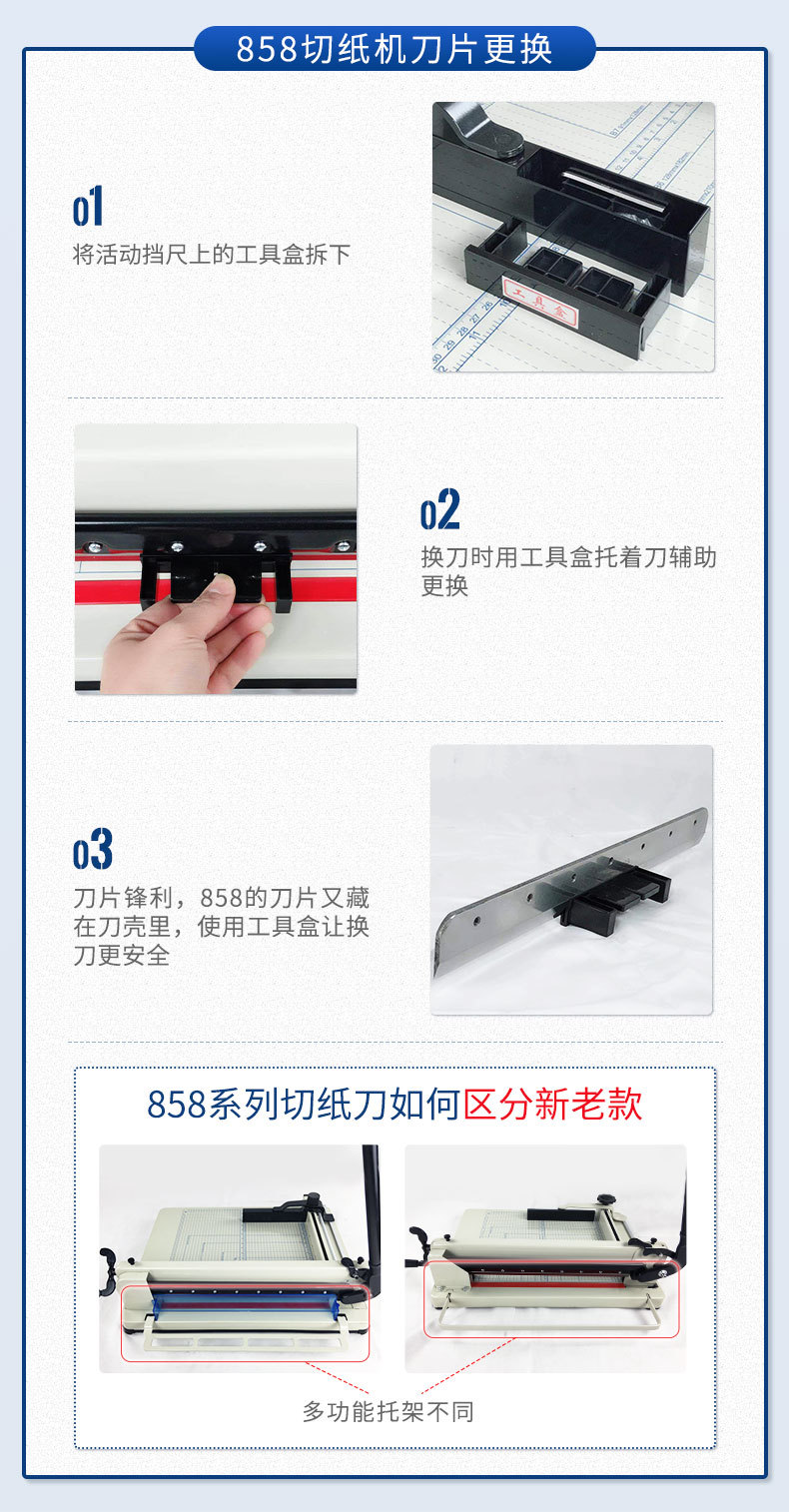 858切纸机刀片更换

01
将活动挡尺上的工具盒拆下

工具盒

02
换刀时用工具盒托着刀辅助更换

03
刀片锋利，858的刀片又藏在刀壳里，使用工具盒让换刀更安全

858系列切纸刀如何区分新老款

多功能托架不同