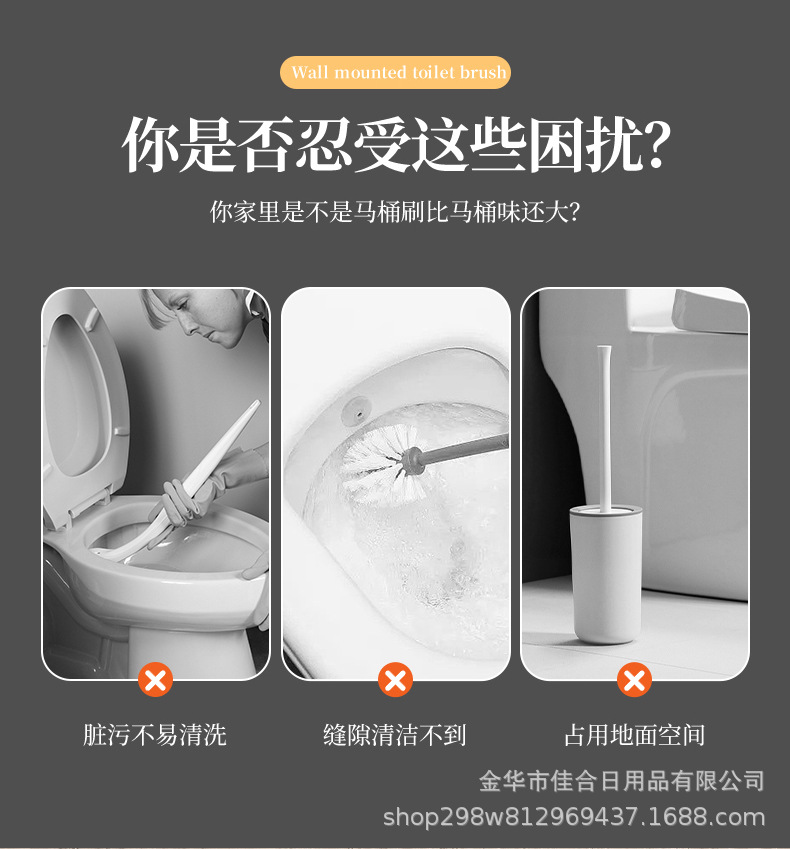 Wall mounted toilet brush

你是否忍受这些困扰?

你家里是不是马桶刷比马桶味还大?

脏污不易清洗

缝隙清洁不到

占用地面空间

金华市佳合日用品有限公司
shop298w812969437.1688.com