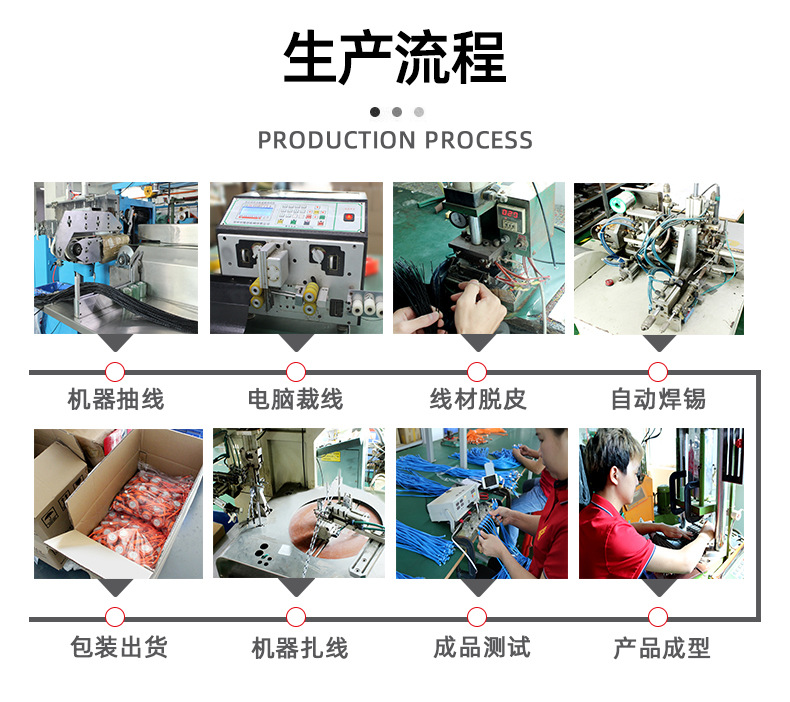 生产流程

PRODUCTION PROCESS

机器抽线

电脑裁线

线材脱皮

自动焊锡

包装出货

机器扎线

成品测试

产品成型