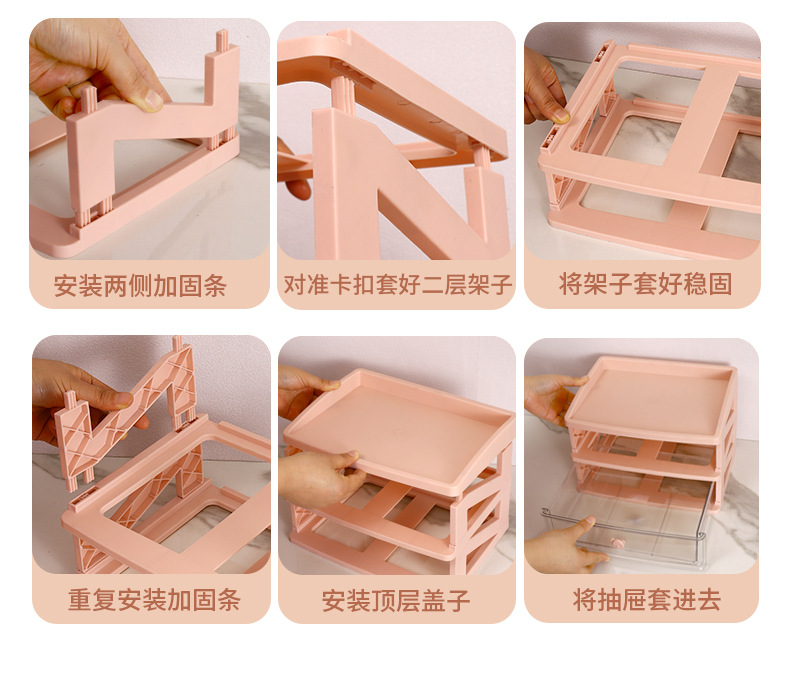 安装两侧加固条

对准卡扣套好二层架子

将架子套好稳固

重复安装加固条

安装顶层盖子

将抽屉套进去