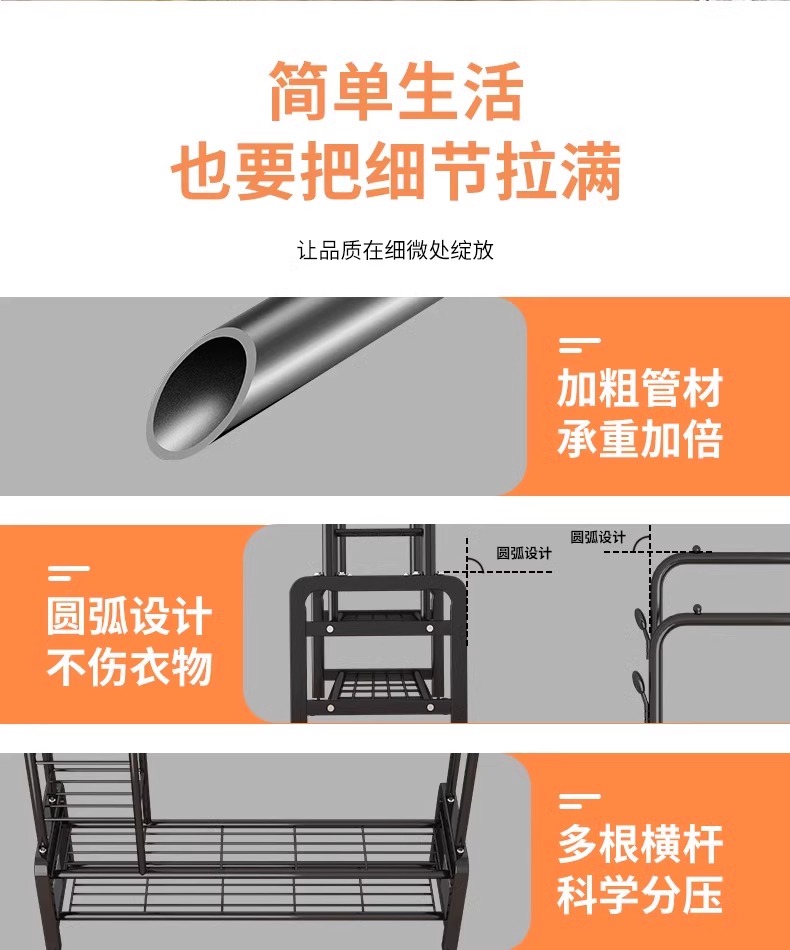 简单生活
也要把细节拉满

让品质在细微处绽放

加粗管材
承重加倍

圆弧设计
不伤衣物

圆弧设计

圆弧设计

多根横杆
科学分压