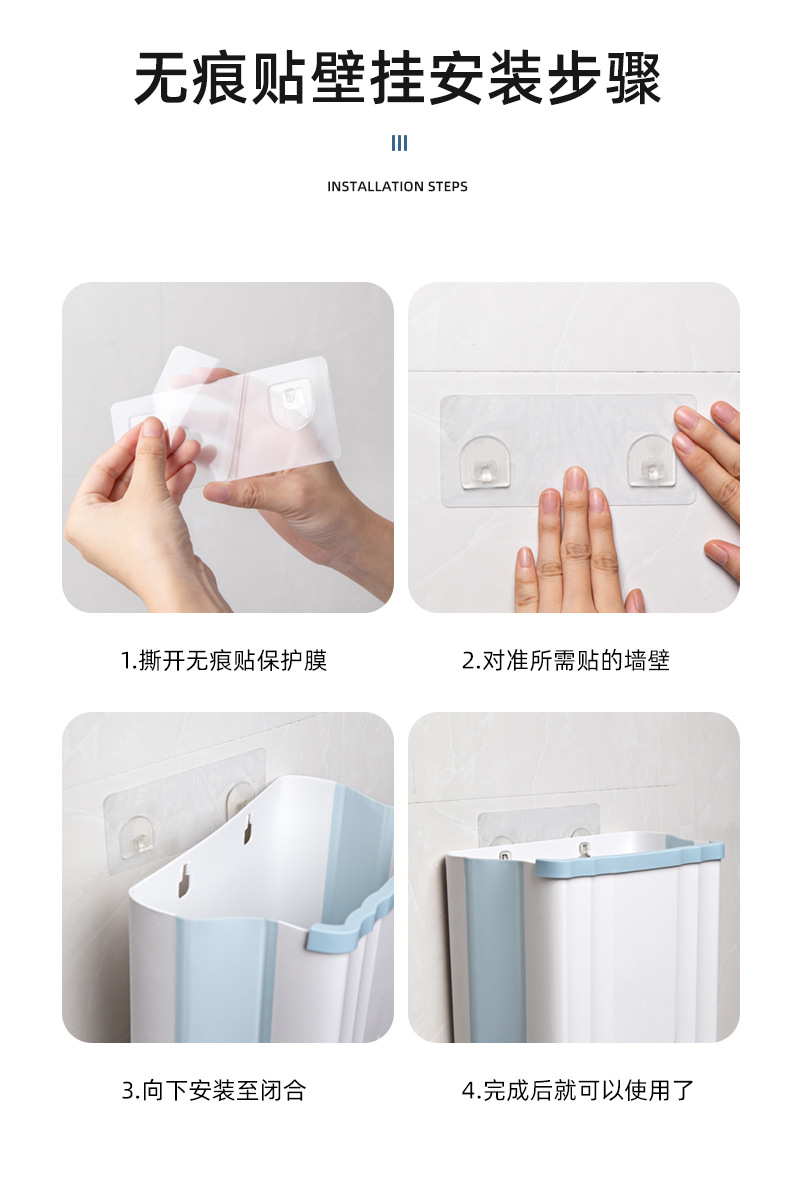 无痕贴壁挂安装步骤

INSTALLATION STEPS

1.撕开无痕贴保护膜

2.对准所需贴的墙壁

3.向下安装至闭合

4.完成后就可以使用了