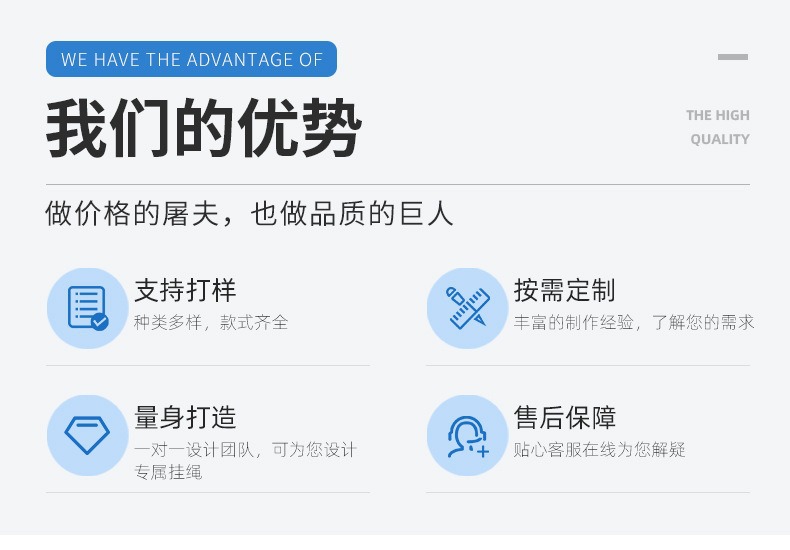 WE HAVE THE ADVANTAGE OF

我们的优势

THE HIGH
QUALITY

做价格的屠夫，也做品质的巨人

支持打样
种类多样，款式齐全

按需定制
丰富的制作经验，了解您的需求

量身打造
一对一设计团队，可为您设计专属挂绳

售后保障
贴心客服在线为您解疑