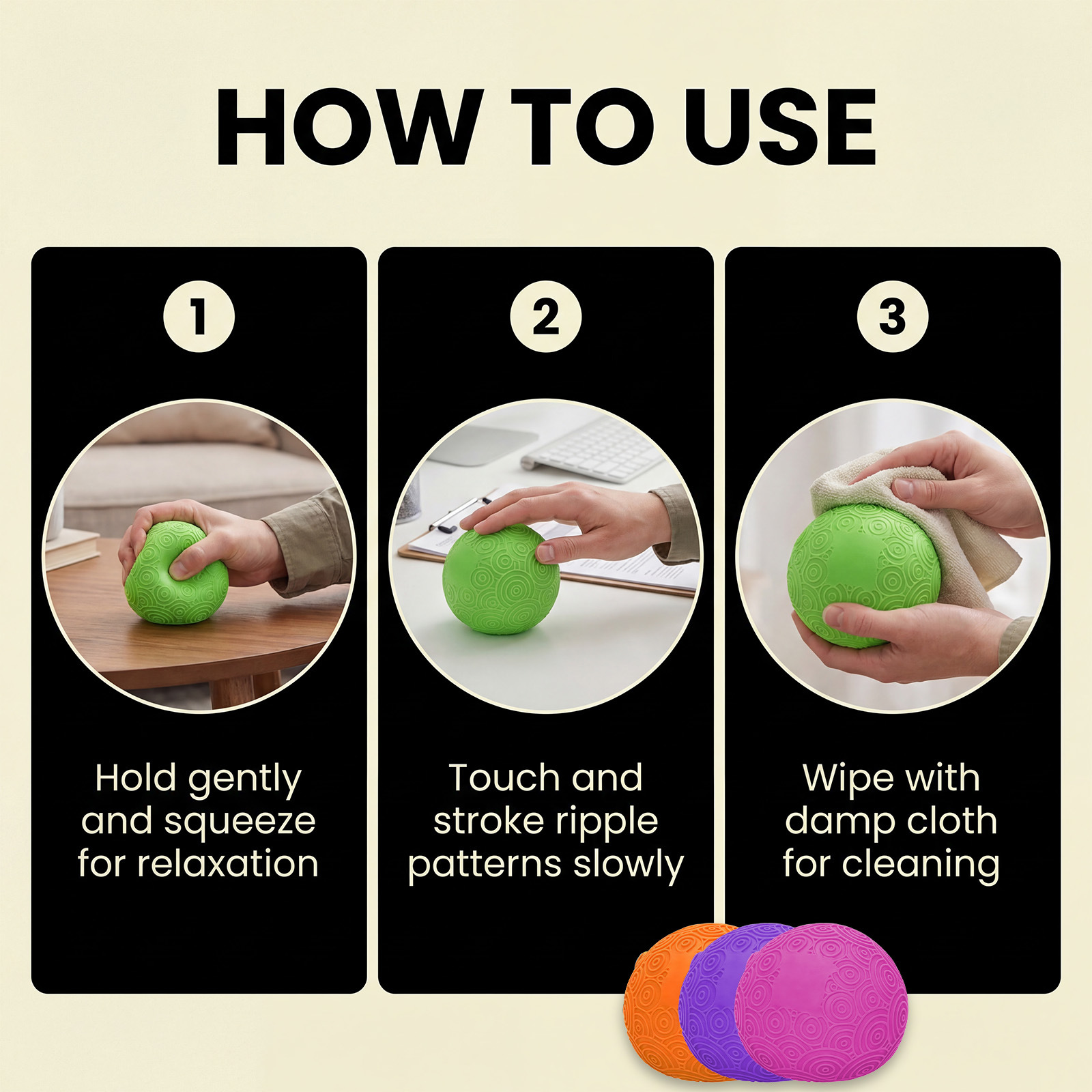 HOW TO USE

1

Hold gently and squeeze for relaxation

2

Touch and stroke ripple patterns slowly

3

Wipe with damp cloth for cleaning