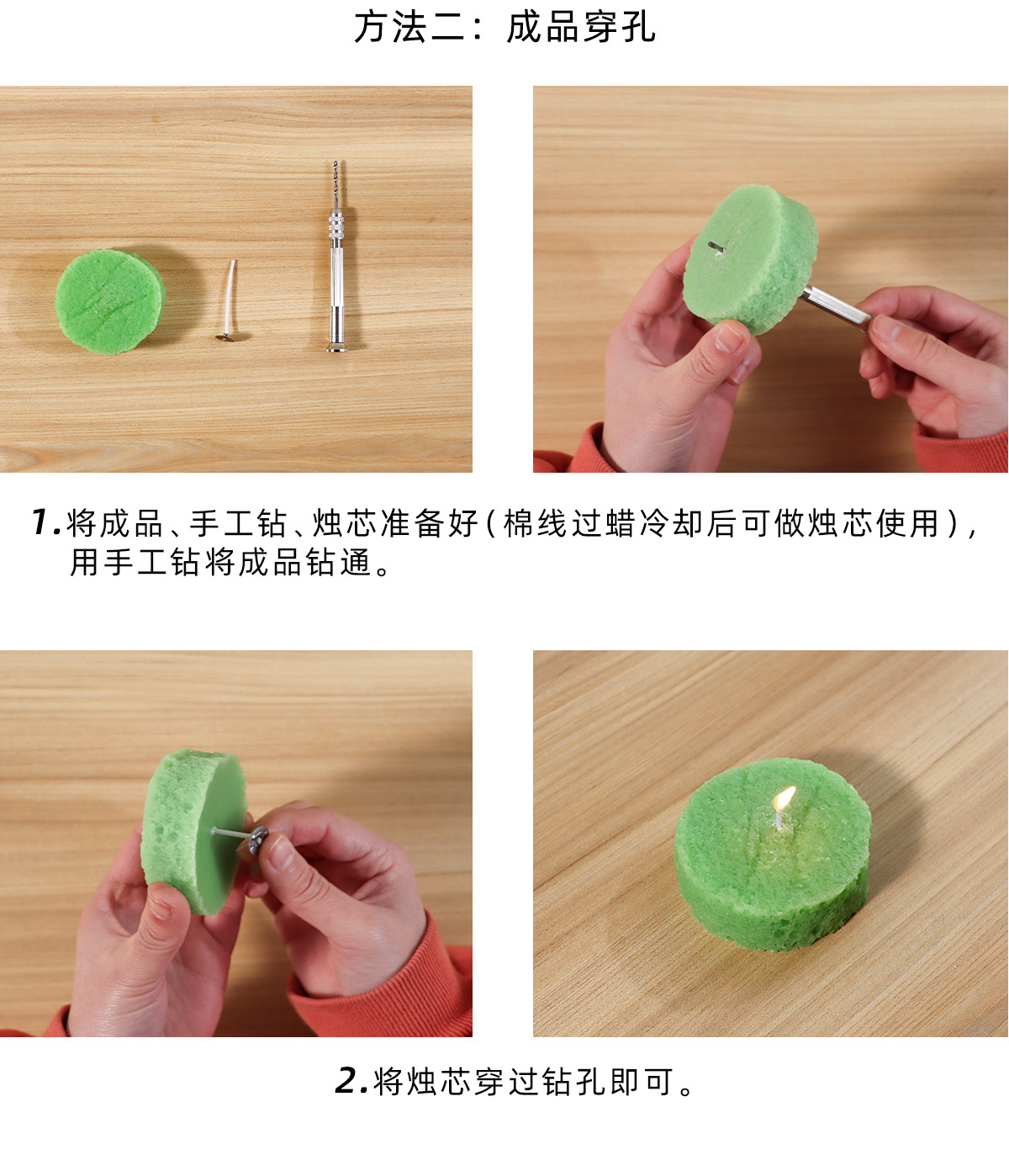 方法二：成品穿孔

1.将成品、手工钻、烛芯准备好（棉线过蜡冷却后可做烛芯使用），用手工钻将成品钻通。

2.将烛芯穿过钻孔即可。