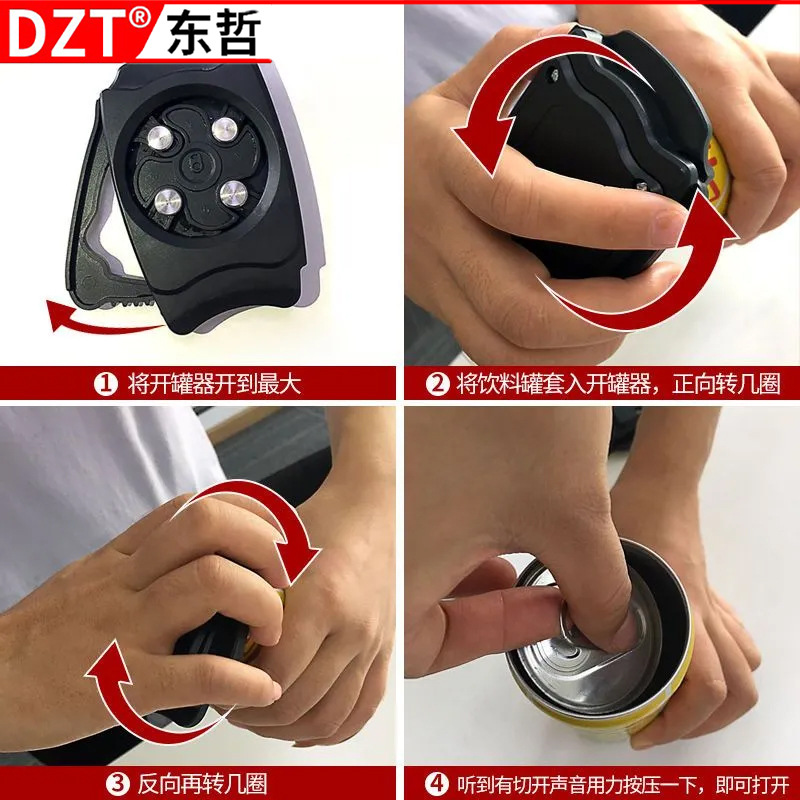 DZT® 东哲

1 将开罐器开到最大

2 将饮料罐套入开罐器，正向转几圈

3 反向再转几圈

4 听到有切开声音用力按压一下，即可打开