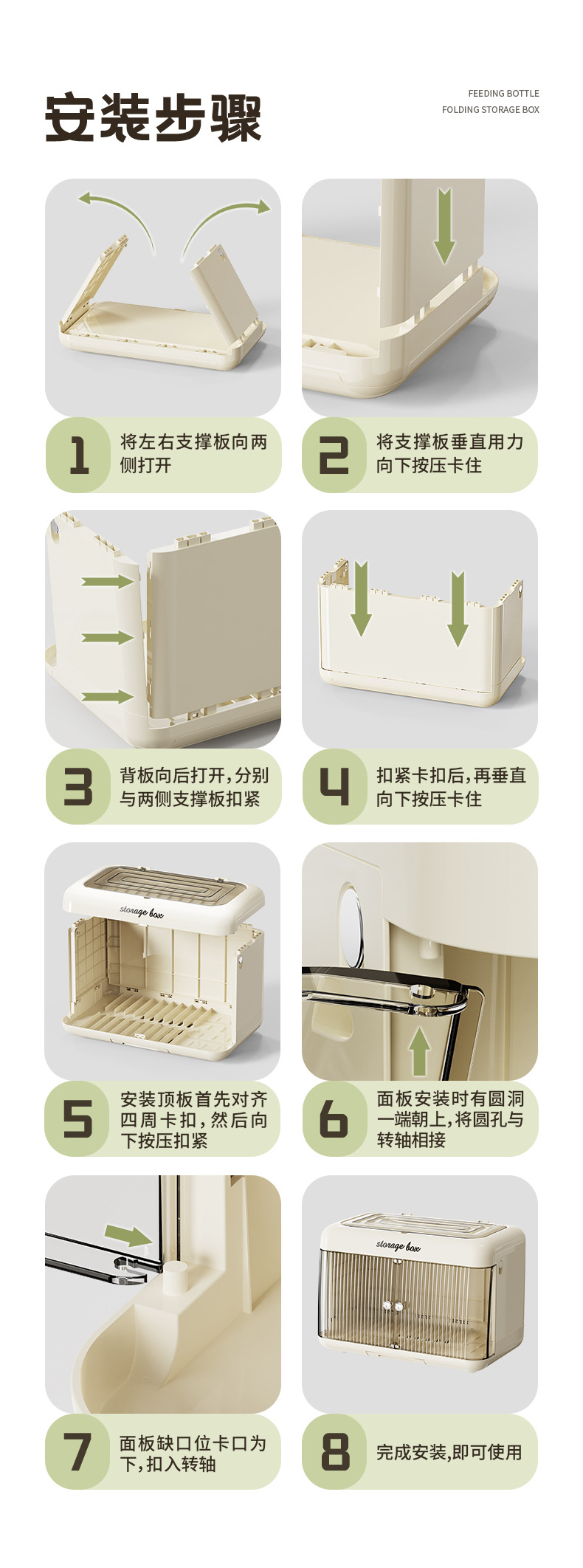 安装步骤

FEEDING BOTTLE
FOLDING STORAGE BOX

1 将左右支撑板向两侧打开

2 将支撑板垂直用力向下按压卡住

3 背板向后打开，分别与两侧支撑板扣紧

4 扣紧卡扣后，再垂直向下按压卡住

storage box

5 安装顶板首先对齐四周卡扣，然后向下按压扣紧

6 面板安装时有圆洞一端朝上，将圆孔与转轴相接

7 面板缺口位卡口为下，扣入转轴

storage box

8 完成安装，即可使用