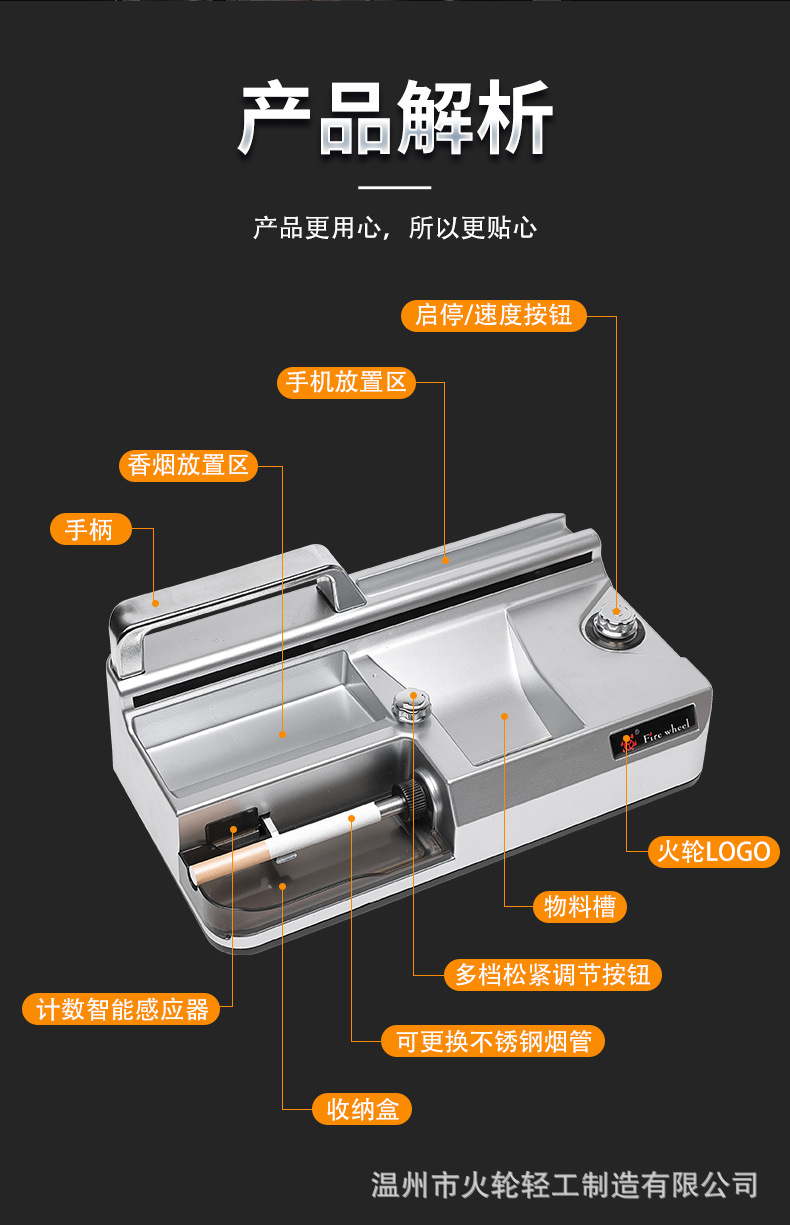 产品解析

产品更用心，所以更贴心

启停/速度按钮

手机放置区

香烟放置区

手柄

Fire wheel

火轮LOGO

物料槽

多档松紧调节按钮

计数智能感应器

可更换不锈钢烟管

收纳盒

温州市火轮轻工制造有限公司