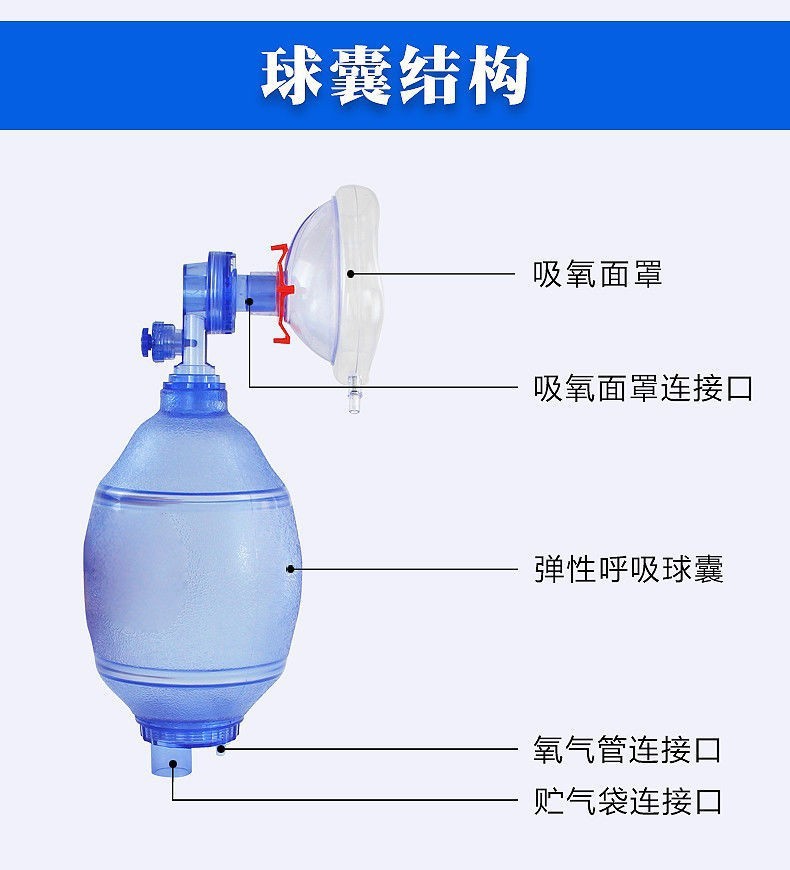 球囊结构

吸氧面罩

吸氧面罩连接口

弹性呼吸球囊

氧气管连接口

贮气袋连接口