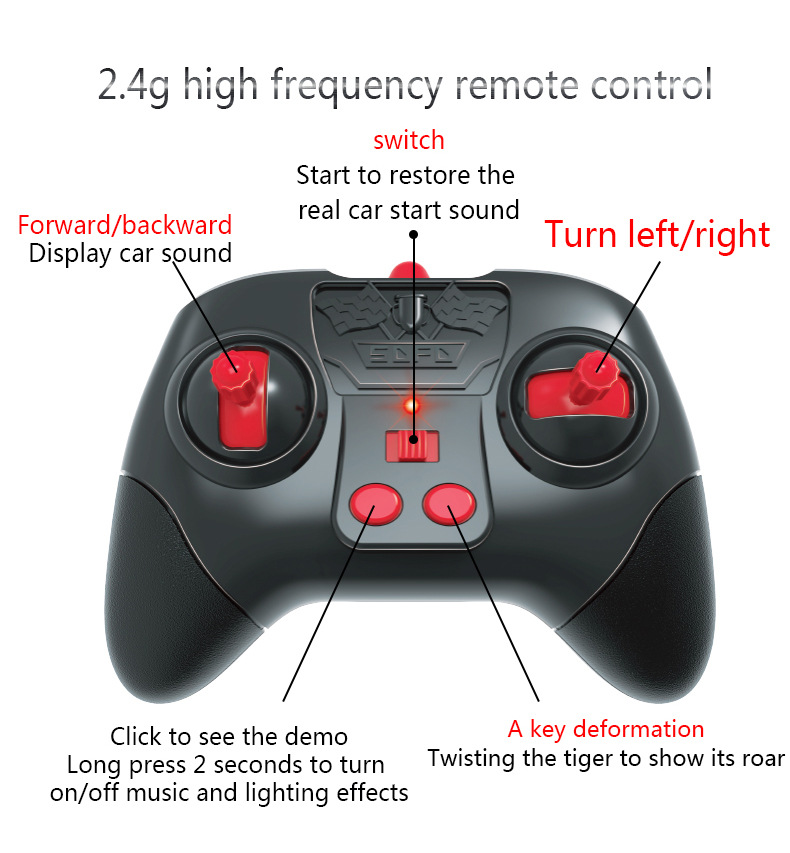 2.4g high frequency remote control

switch
Start to restore the real car start sound

Forward/backward
Display car sound

Turn left/right

SPEED

Click to see the demo
Long press 2 seconds to turn on/off music and lighting effects

A key deformation
Twisting the tiger to show its roar