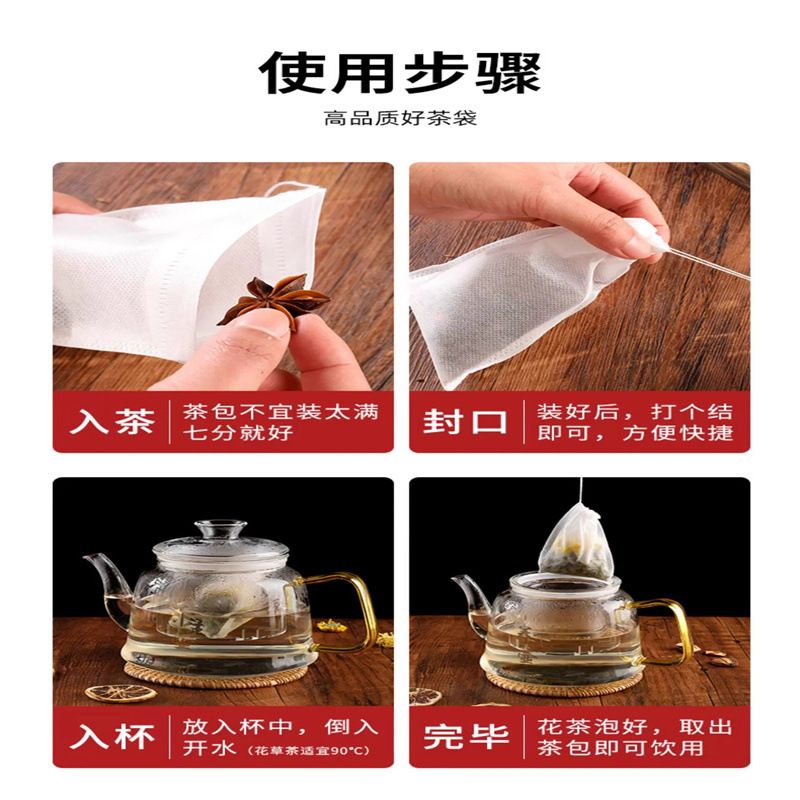 使用步骤

高品质好茶袋

入茶

茶包不宜装太满
七分就好

封口

装好后，打个结
即可，方便快捷

入杯

放入杯中，倒入
开水（花草茶适宜90℃）

完毕

花茶泡好，取出
茶包即可饮用