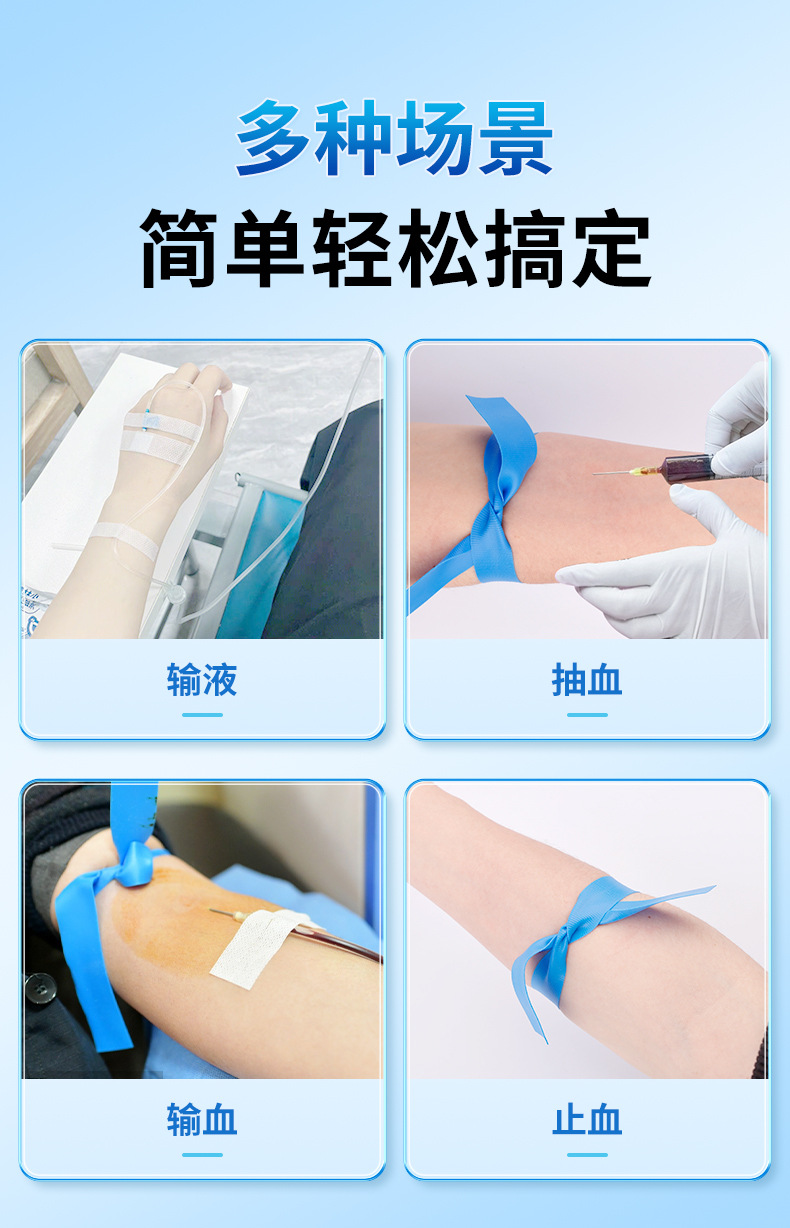 多种场景
简单轻松搞定

输液

抽血

输血

止血