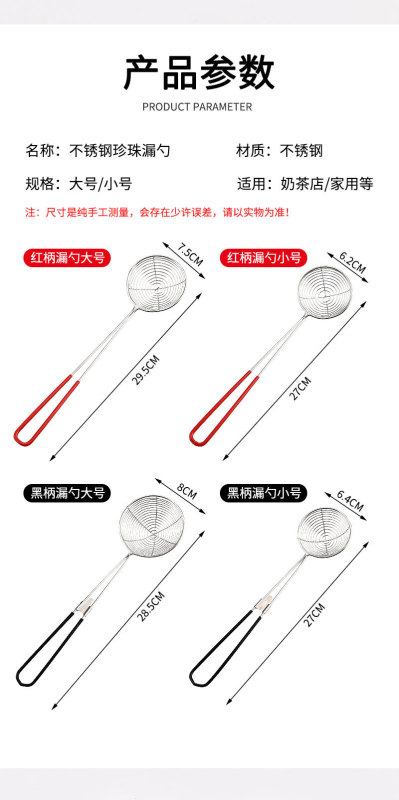 产品参数

PRODUCT PARAMETER

名称：不锈钢珍珠漏勺

材质：不锈钢

规格：大号/小号

适用：奶茶店/家用等

注：尺寸是纯手工测量，会存在少许误差，请以实物为准！

红柄漏勺大号

7.5CM

29.5CM

红柄漏勺小号

6.2CM

27CM

黑柄漏勺大号

8CM

28.5CM

黑柄漏勺小号

6.4CM

27CM