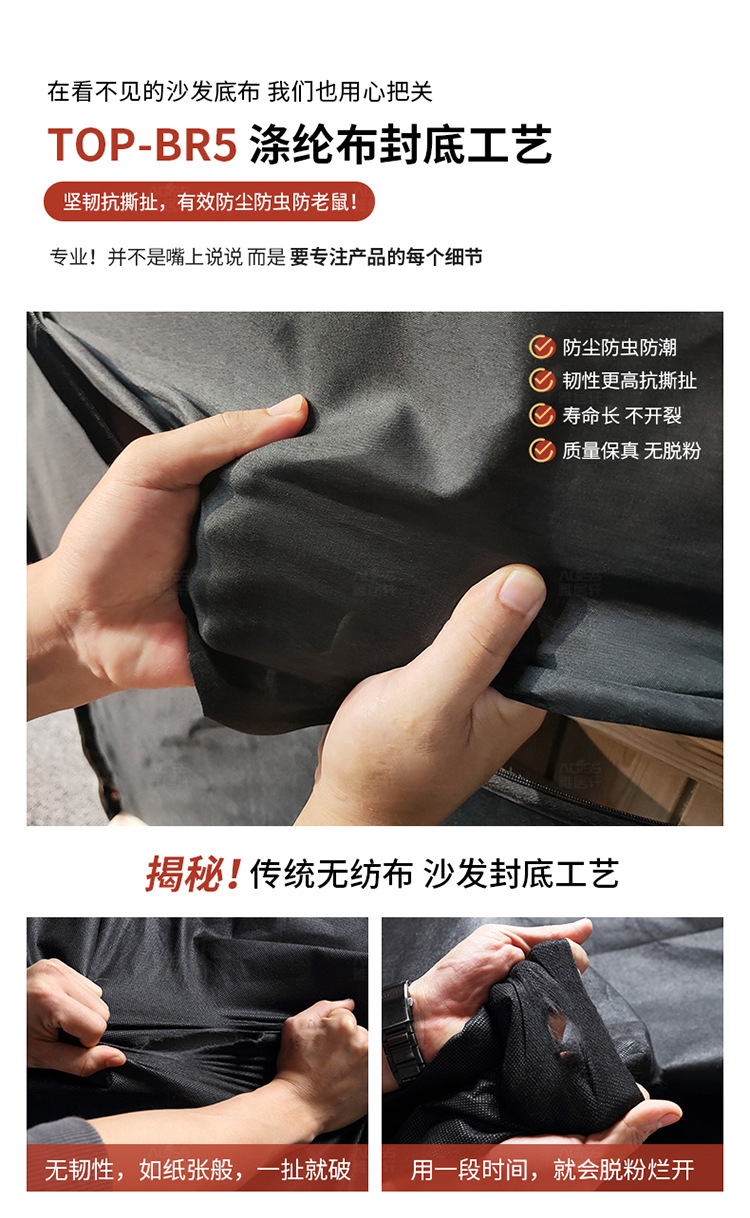 在看不见的沙发底布 我们也用心把关

TOP-BR5 涤纶布封底工艺

坚韧抗撕扯，有效防尘防虫防老鼠！

专业！并不是嘴上说说 而是 要专注产品的每个细节

防尘防虫防潮
韧性更高抗撕扯
寿命长 不开裂
质量保真 无脱粉

揭秘！传统无纺布 沙发封底工艺

无韧性，如纸张般，一扯就破

用一段时间，就会脱粉烂开