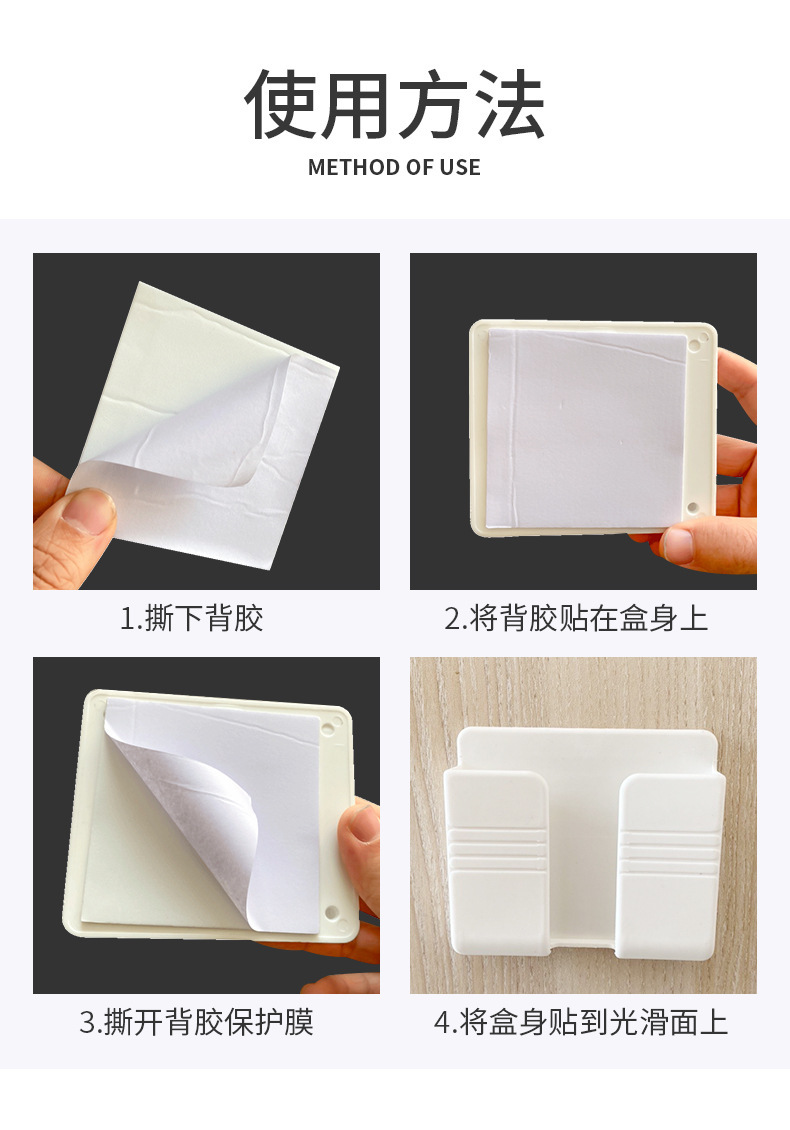 使用方法

METHOD OF USE

1.撕下背胶

2.将背胶贴在盒身上

3.撕开背胶保护膜

4.将盒身贴到光滑面上