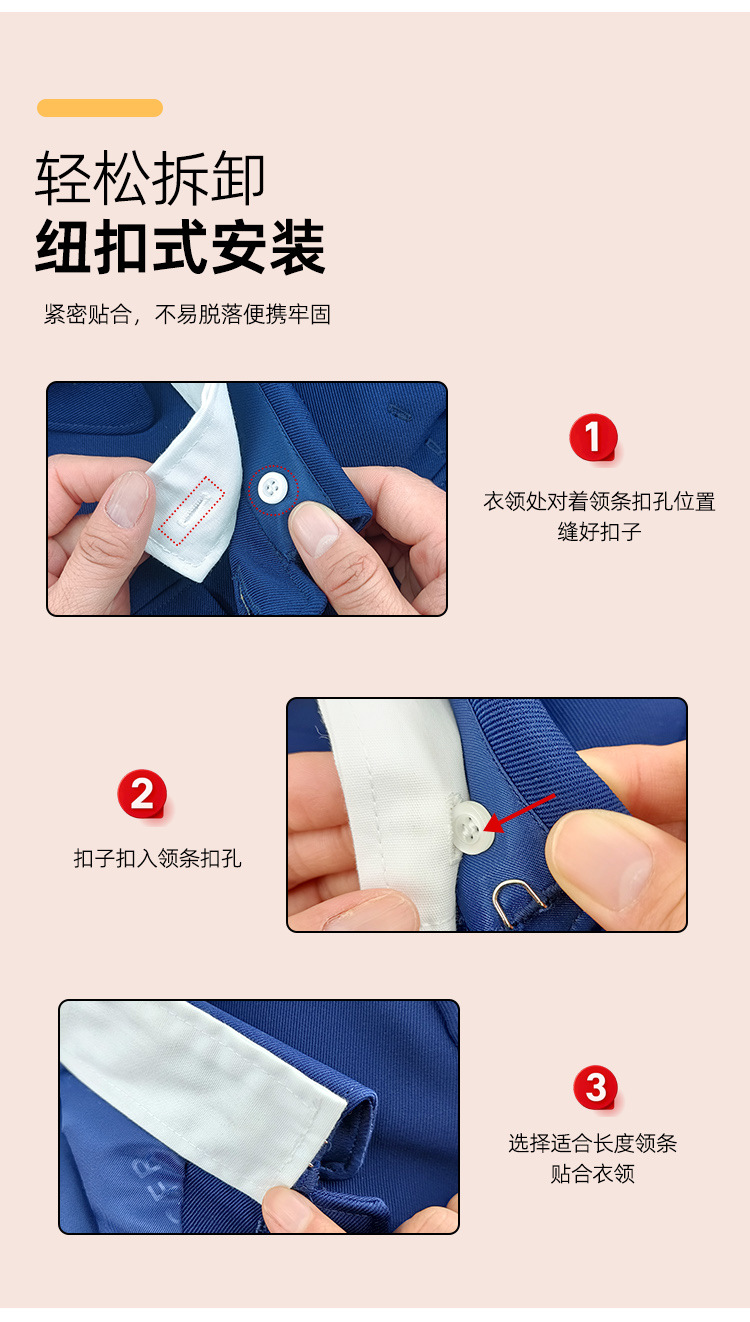 轻松拆卸
纽扣式安装

紧密贴合，不易脱落便携牢固

1
衣领处对着领条扣孔位置缝好扣子

2
扣子扣入领条扣孔

3
选择适合长度领条贴合衣领