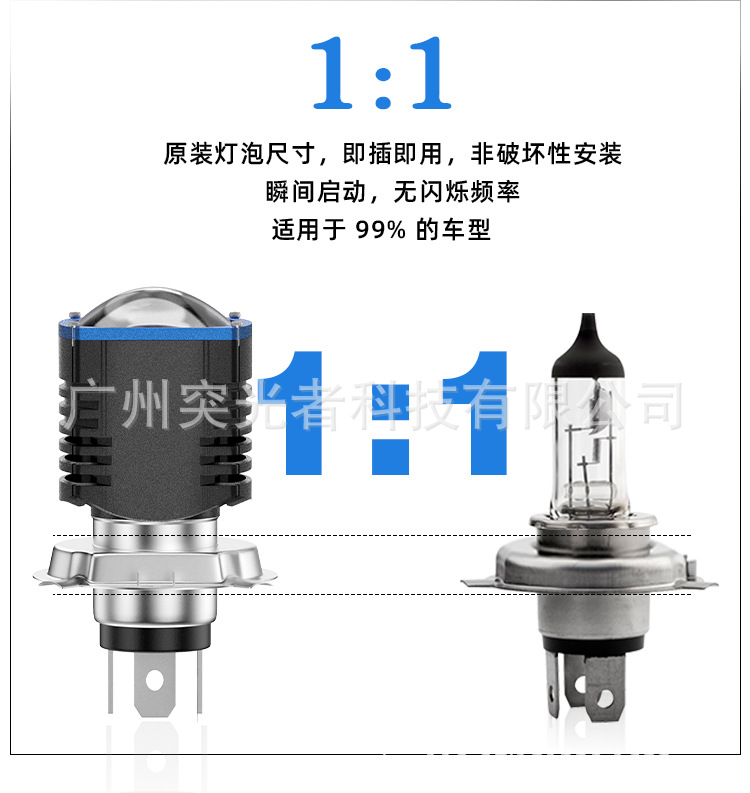 1:1

原装灯泡尺寸，即插即用，非破坏性安装
瞬间启动，无闪烁频率
适用于 99% 的车型

1:1

广州突光者科技有限公司