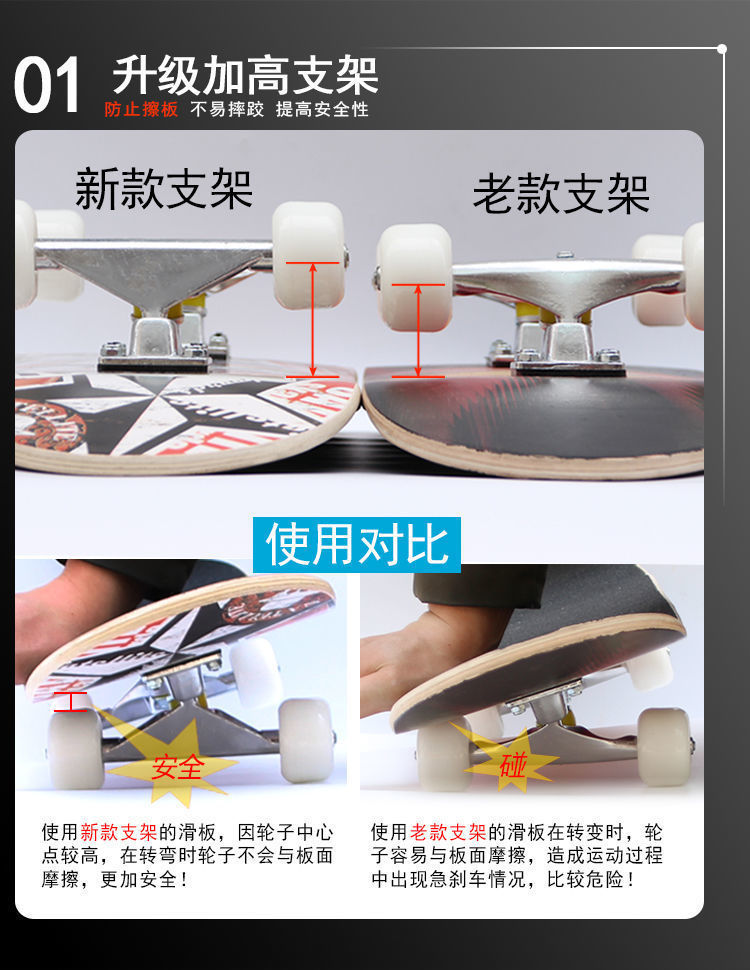 01 升级加高支架

防止擦板 不易摔跤 提高安全性

新款支架

老款支架

使用对比

安全

碰

使用新款支架的滑板，因轮子中心点较高，在转弯时轮子不会与板面摩擦，更加安全！

使用老款支架的滑板在转变时，轮子容易与板面摩擦，造成运动过程中出现急刹车情况，比较危险！