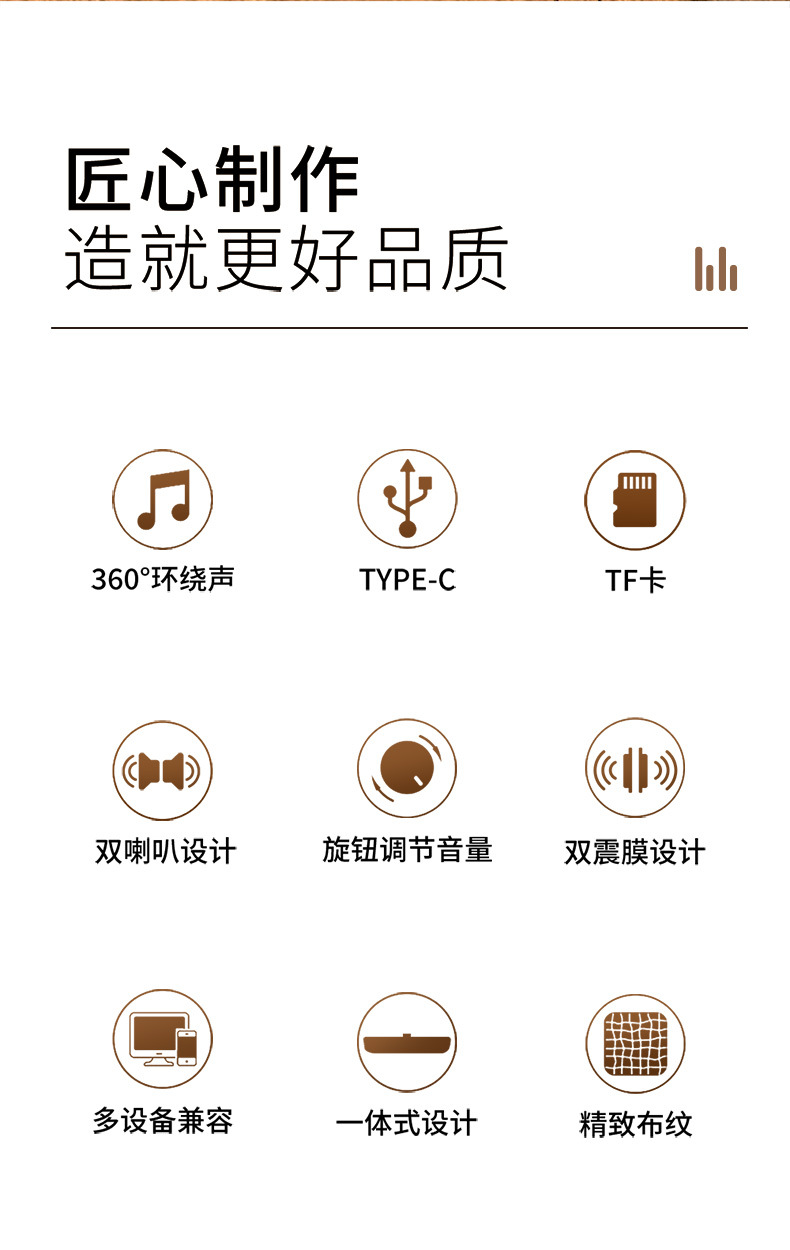 匠心制作
造就更好品质

360°环绕声

TYPE-C

TF卡

双喇叭设计

旋钮调节音量

双震膜设计

多设备兼容

一体式设计

精致布纹