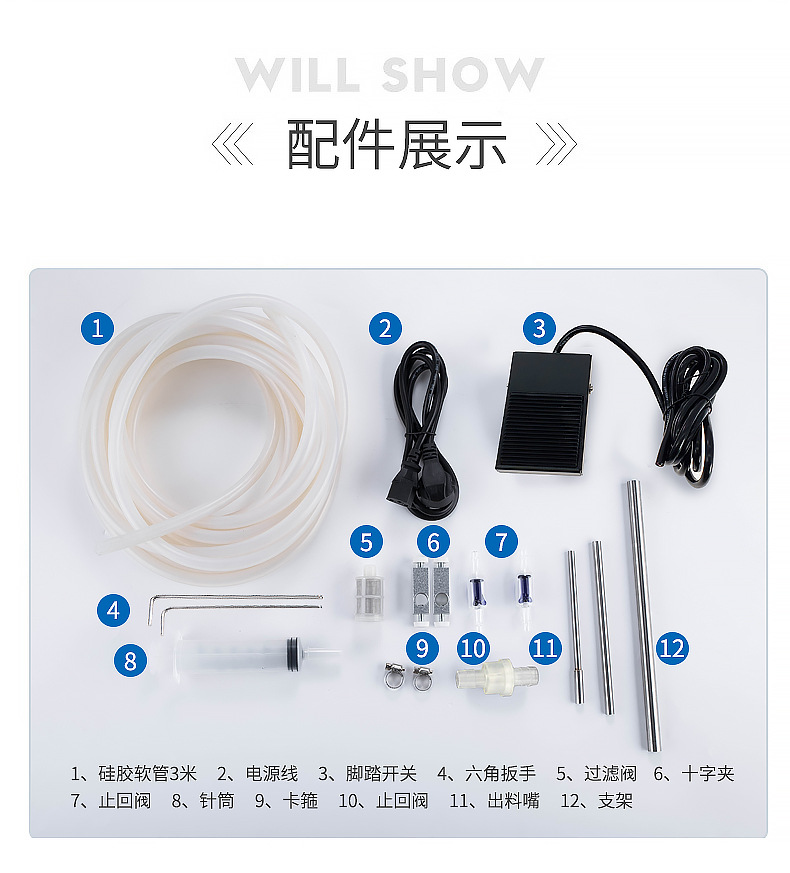 WILL SHOW

《 配件展示 》

1

2

3

5

6

7

4

8

9

10

11

12

1、硅胶软管3米 2、电源线 3、脚踏开关 4、六角扳手 5、过滤阀 6、十字夹 7、止回阀 8、针筒 9、卡箍 10、止回阀 11、出料嘴 12、支架