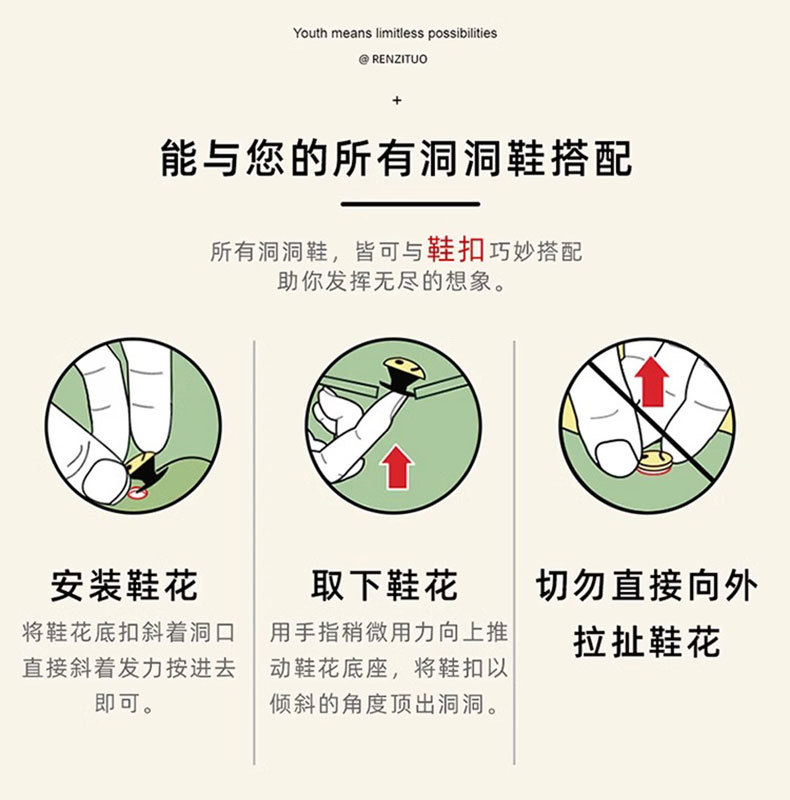 Youth means limitless possibilities

@ RENZITUO

+

能与您的所有洞洞鞋搭配

所有洞洞鞋，皆可与鞋扣巧妙搭配
助你发挥无尽的想象。

安装鞋花

将鞋花底扣斜着洞口直接斜着发力按进去即可。

取下鞋花

用手指稍微用力向上推动鞋花底座，将鞋扣以倾斜的角度顶出洞洞。

切勿直接向外拉扯鞋花