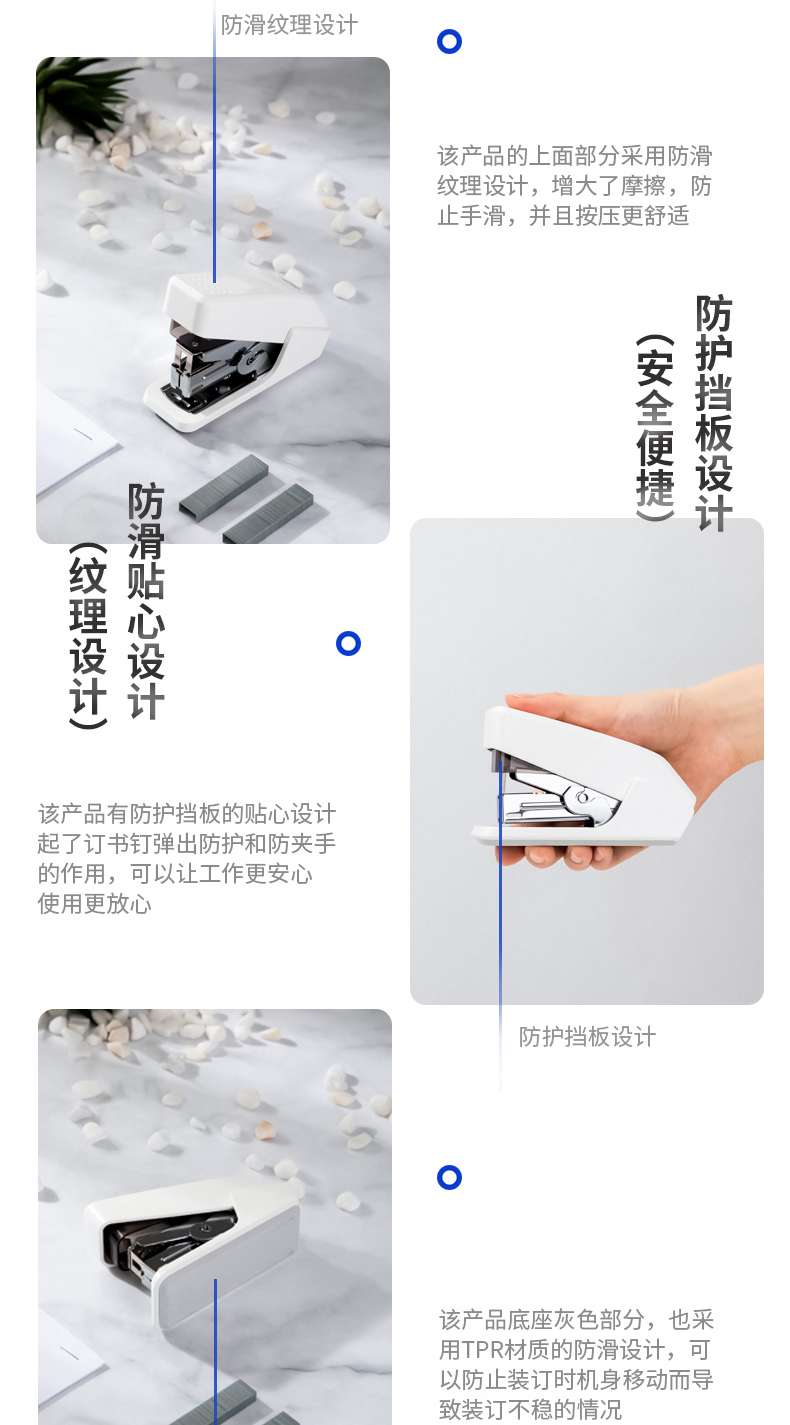 防滑纹理设计

该产品的上面部分采用防滑纹理设计，增大了摩擦，防止手滑，并且按压更舒适

防护挡板设计

（安全便捷）

防滑贴心设计

（纹理设计）

该产品有防护挡板的贴心设计起了订书钉弹出防护和防夹手的作用，可以让工作更安心使用更放心

防护挡板设计

该产品底座灰色部分，也采用TPR材质的防滑设计，可以防止装订时机身移动而导致装订不稳的情况