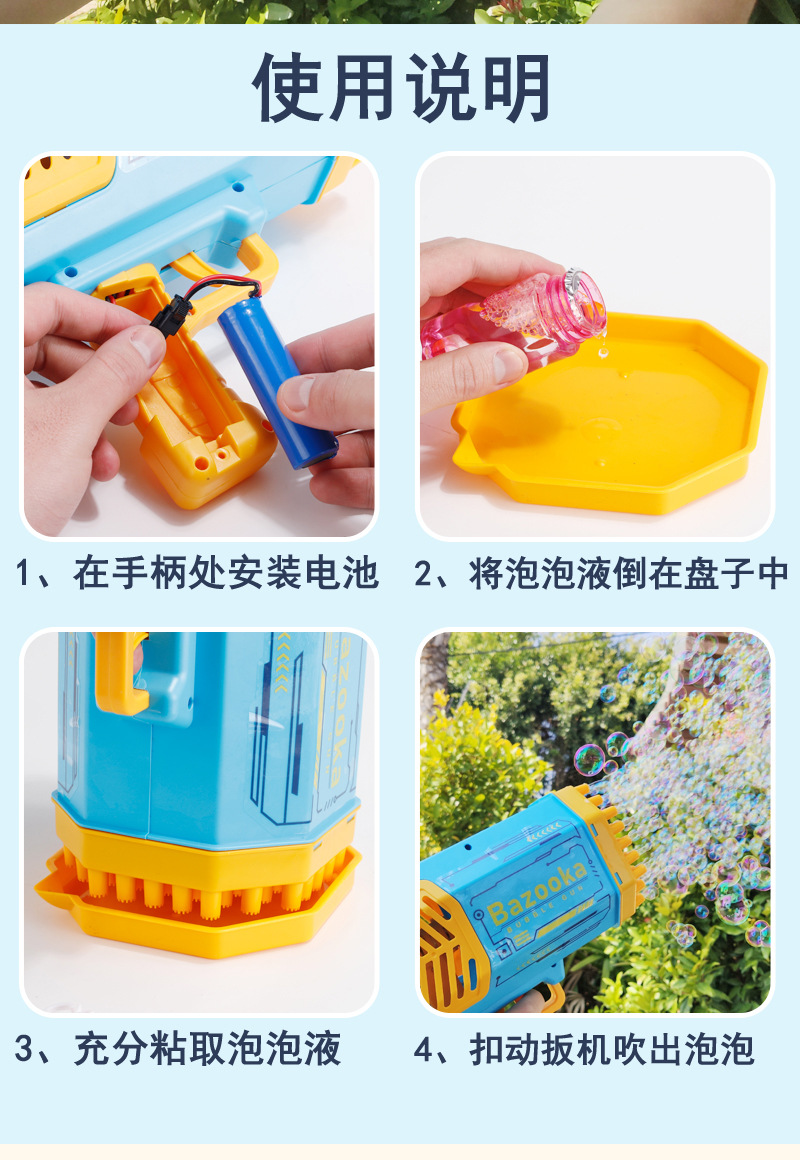 使用说明

1、在手柄处安装电池

2、将泡泡液倒在盘子中

Bazooka

3、充分粘取泡泡液

Bazooka

4、扣动扳机吹出泡泡