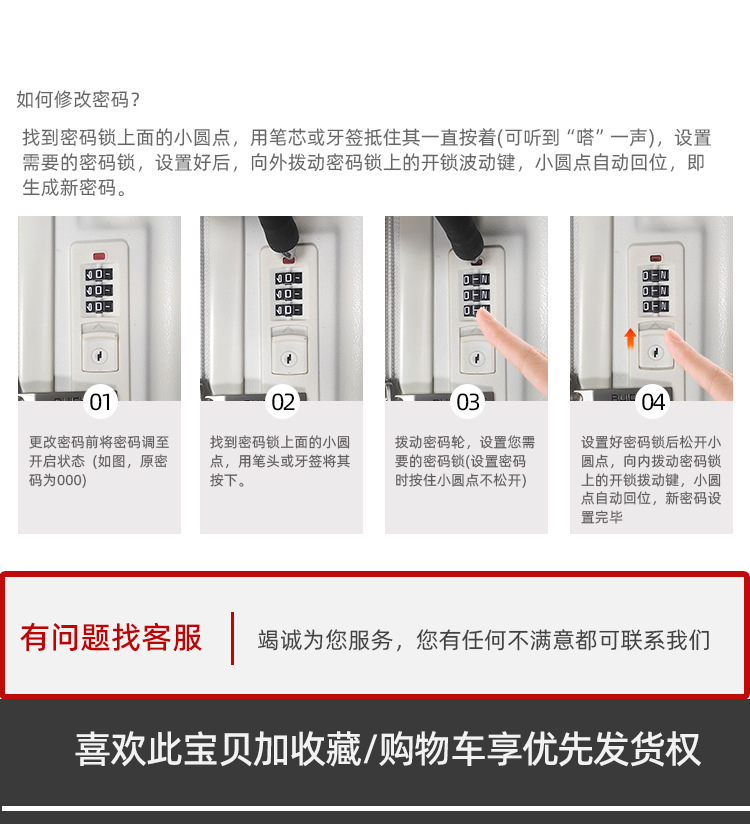 如何修改密码？

找到密码锁上面的小圆点，用笔芯或牙签抵住其一直按着(可听到“嗒”一声)，设置需要的密码锁，设置好后，向外拨动密码锁上的开锁波动键，小圆点自动回位，即生成新密码。

01

更改密码前将密码调至开启状态（如图，原密码为000)

02

找到密码锁上面的小圆点，用笔头或牙签将其按下。

03

拨动密码轮，设置您需要的密码锁(设置密码时按住小圆点不松开)

04

设置好密码锁后松开小圆点，向内拨动密码锁上的开锁拨动键，小圆点自动回位，新密码设置完毕

有问题找客服

竭诚为您服务，您有任何不满意都可联系我们

喜欢此宝贝加收藏/购物车享优先发货权