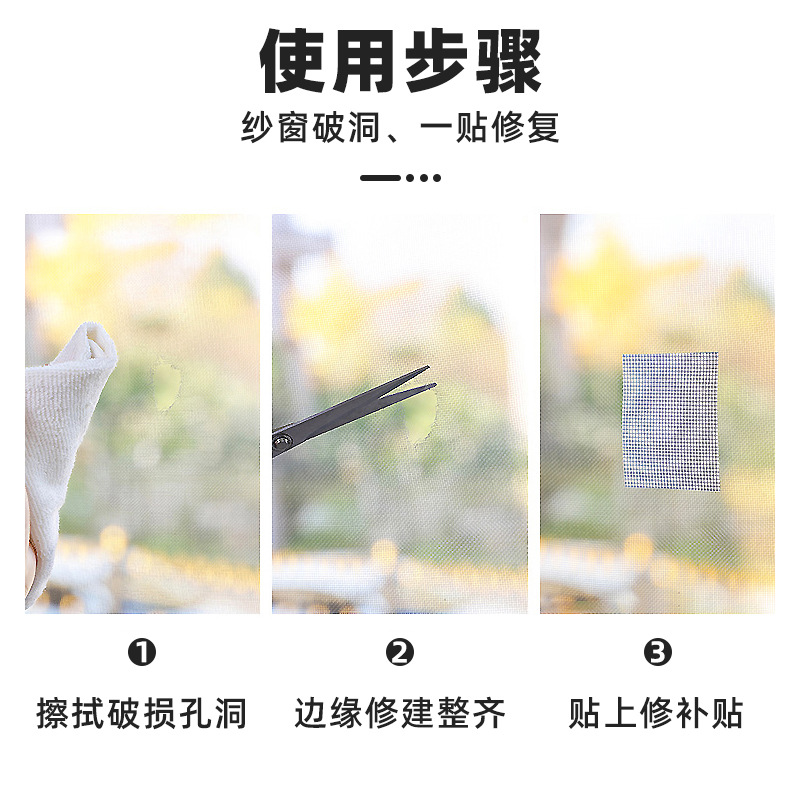 使用步骤

纱窗破洞、一贴修复

❶
擦拭破损孔洞

❷
边缘修建整齐

❸
贴上修补贴