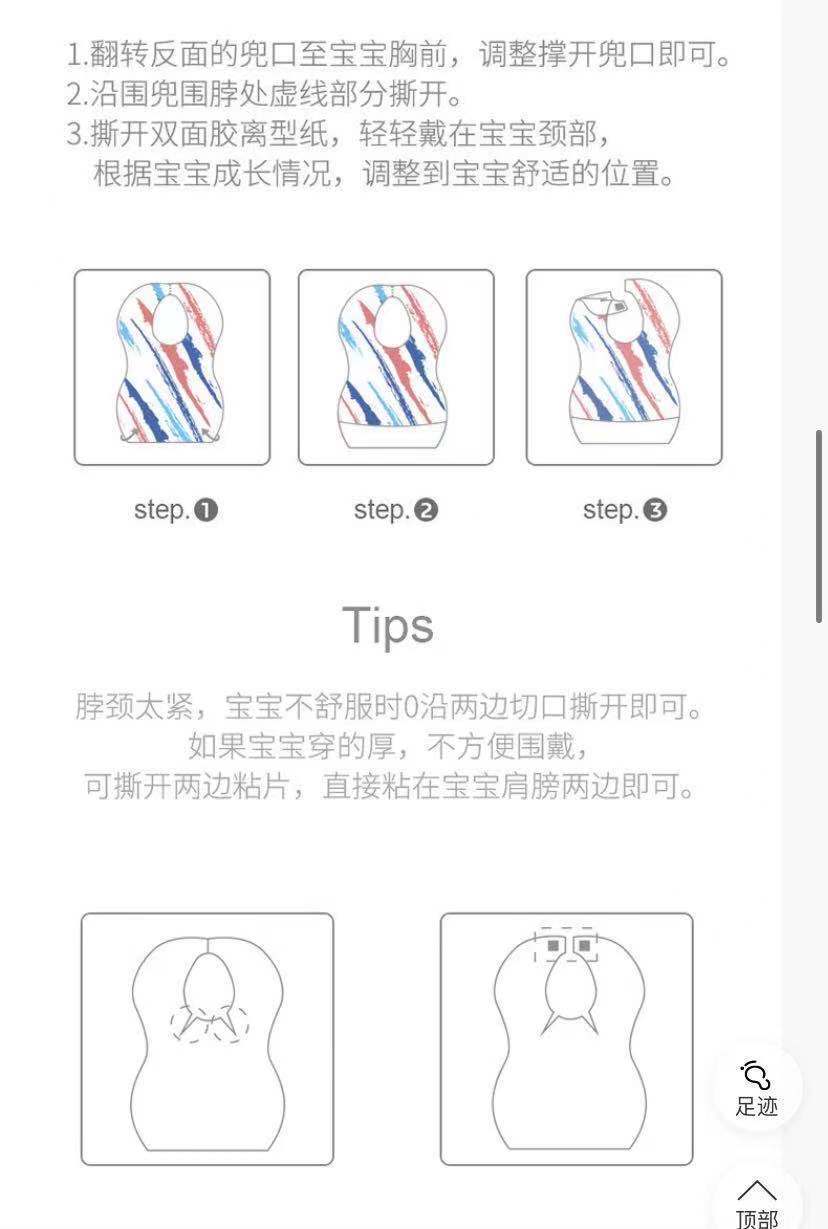 1.翻转反面的兜口至宝宝胸前，调整撑开兜口即可。
2.沿围兜围脖处虚线部分撕开。
3.撕开双面胶离型纸，轻轻戴在宝宝颈部，
根据宝宝成长情况，调整到宝宝舒适的位置。

step.❶

step.❷

step.❸

Tips

脖颈太紧，宝宝不舒服时0沿两边切口撕开即可。
如果宝宝穿的厚，不方便围戴，
可撕开两边粘片，直接粘在宝宝肩膀两边即可。

足迹

顶部