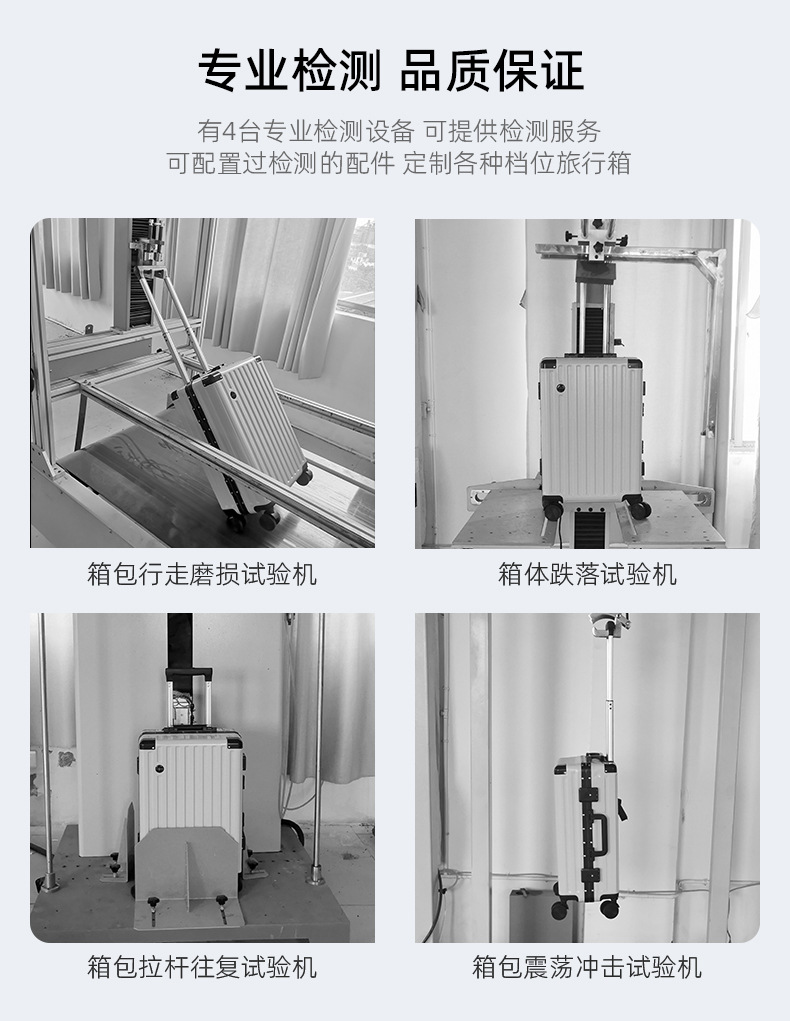 专业检测 品质保证

有4台专业检测设备 可提供检测服务
可配置过检测的配件 定制各种档位旅行箱

箱包行走磨损试验机

箱体跌落试验机

箱包拉杆往复试验机

箱包震荡冲击试验机