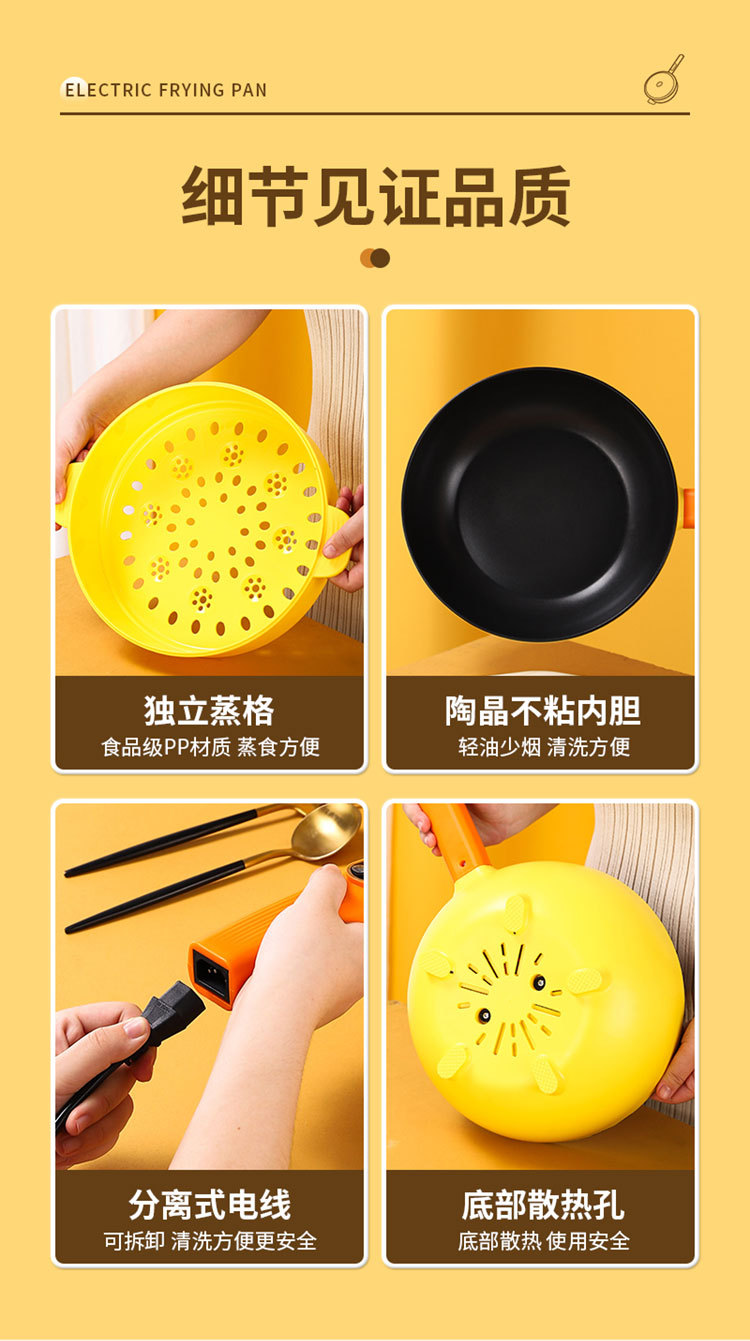 ELECTRIC FRYING PAN

细节见证品质

独立蒸格
食品级PP材质 蒸食方便

陶晶不粘内胆
轻油少烟 清洗方便

分离式电线
可拆卸 清洗方便更安全

底部散热孔
底部散热 使用安全