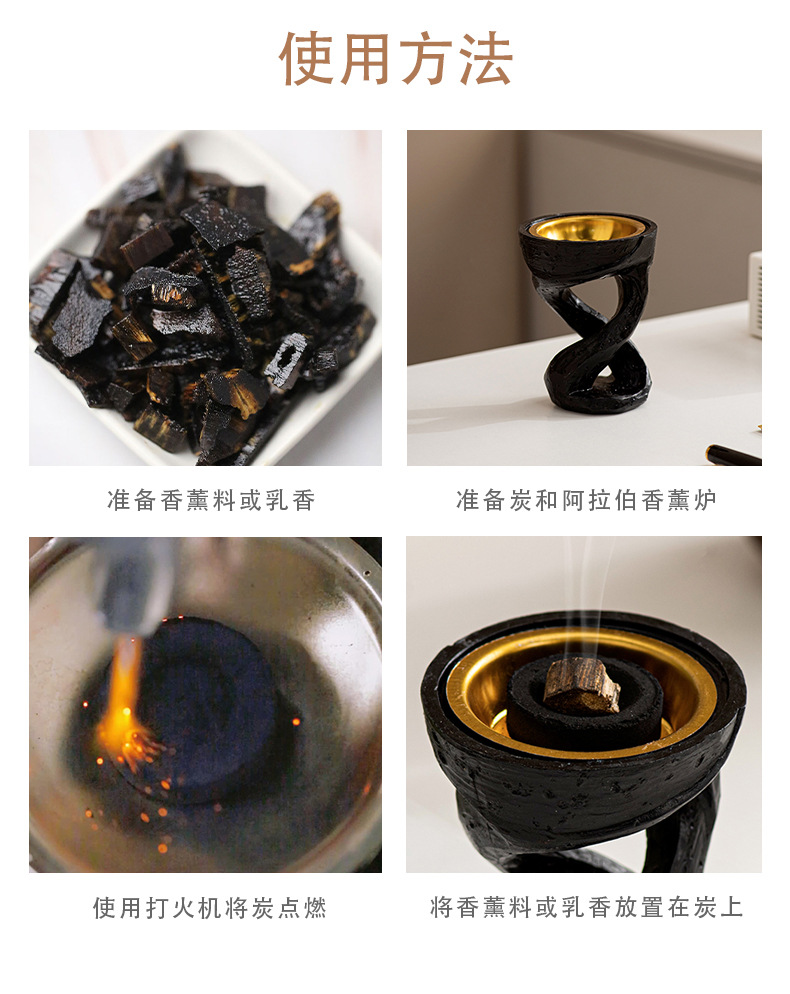 使用方法

准备香薰料或乳香

准备炭和阿拉伯香薰炉

使用打火机将炭点燃

将香薰料或乳香放置在炭上