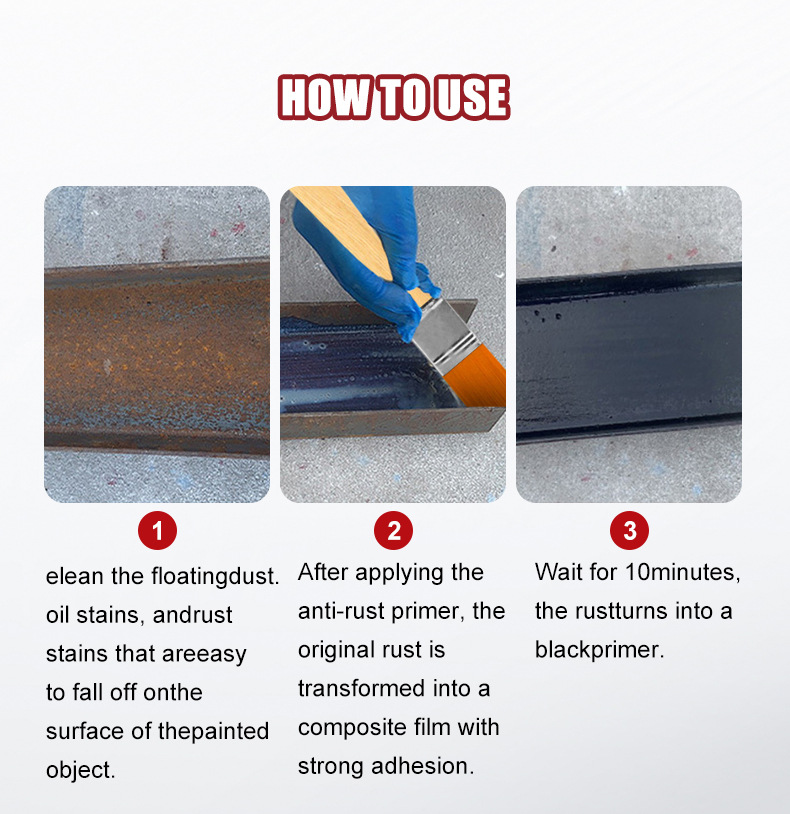 HOW TO USE

1

elean the floatingdust. oil stains, andrust stains that areeasy to fall off onthe surface of thepainted object.

2

After applying the anti-rust primer, the original rust is transformed into a composite film with strong adhesion.

3

Wait for 10minutes, the rustturns into a blackprimer.