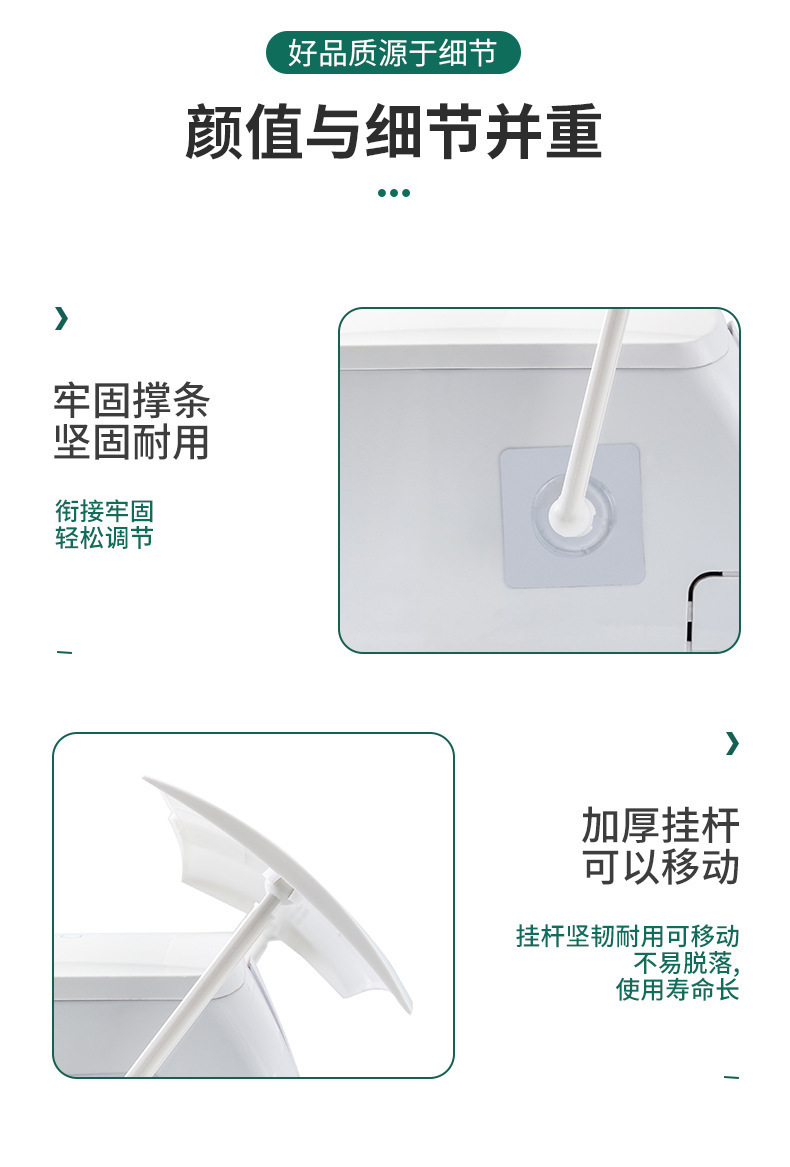 好品质源于细节

颜值与细节并重

牢固撑条
坚固耐用

衔接牢固
轻松调节

加厚挂杆
可以移动

挂杆坚韧耐用可移动
不易脱落,
使用寿命长